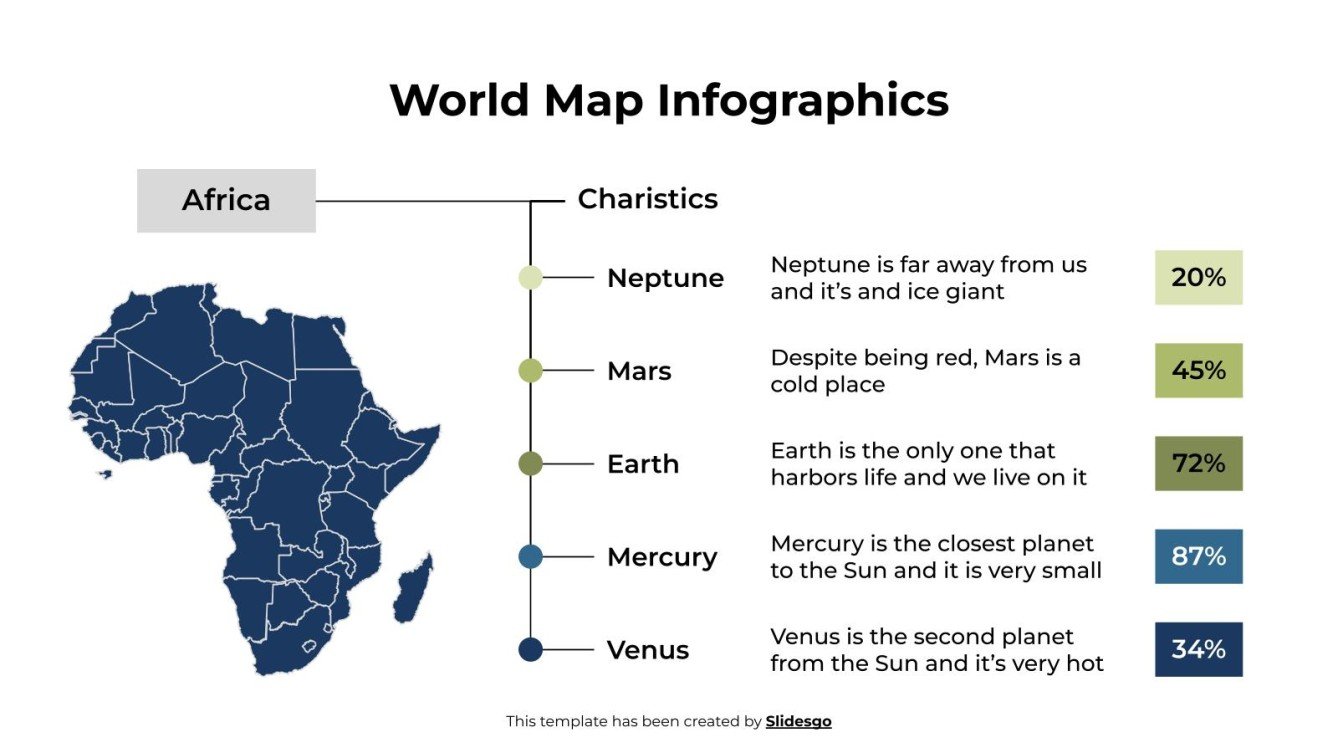 World Map Infographics

Africa

Charistics

Neptune

Neptune is far away from us and it's and ice giant

20%

Mars

Despite being red, Mars is a cold place

45%

Earth

Earth is the only one that harbors life and we live on it

72%

Mercury

Mercury is the closest planet to the Sun and it is very small

87%

Venus

Venus is the second planet from the Sun and it's very hot

34%

This template has been created by Slidesgo