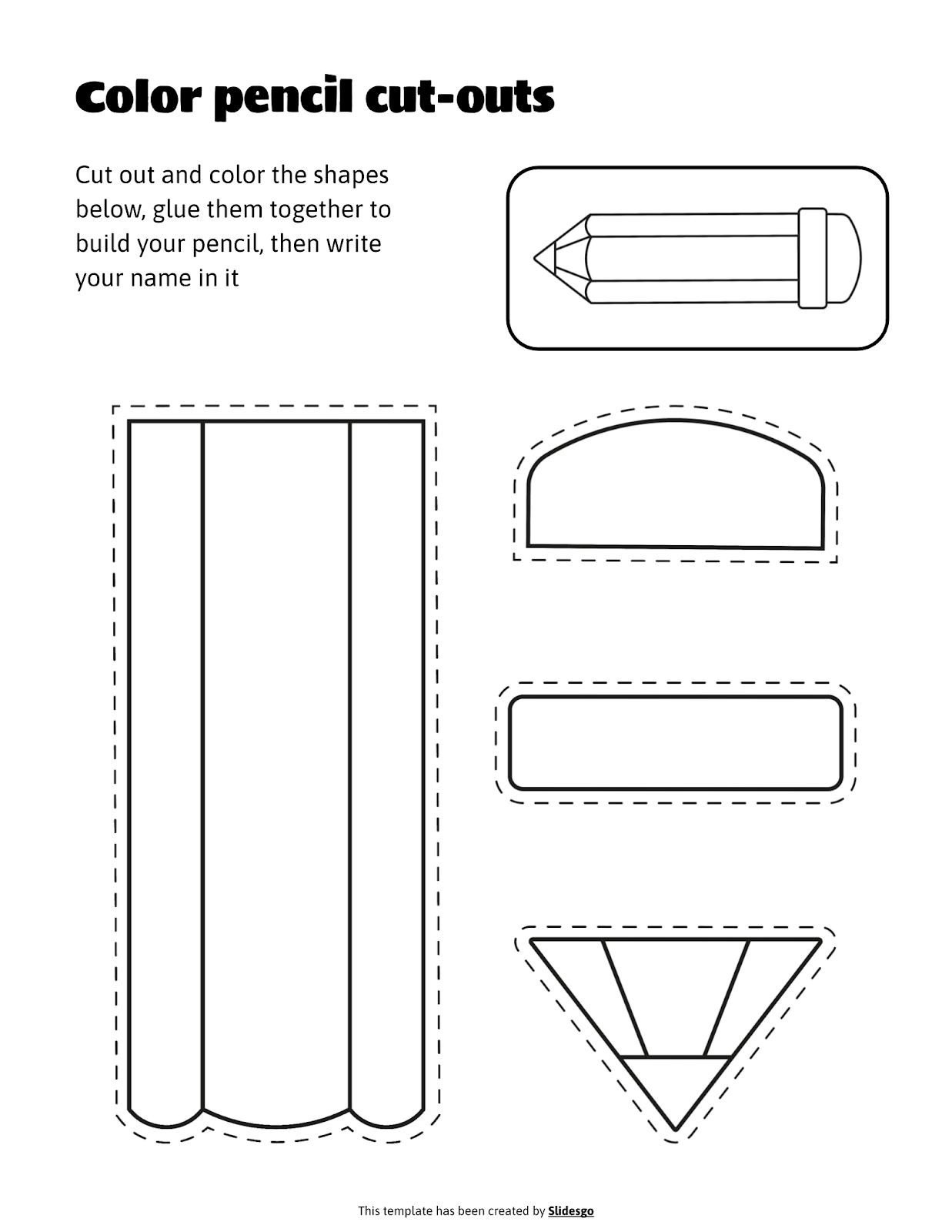 Color pencil cut-outs

Cut out and color the shapes below, glue them together to build your pencil, then write your name in it

This template has been created by Slidesgo