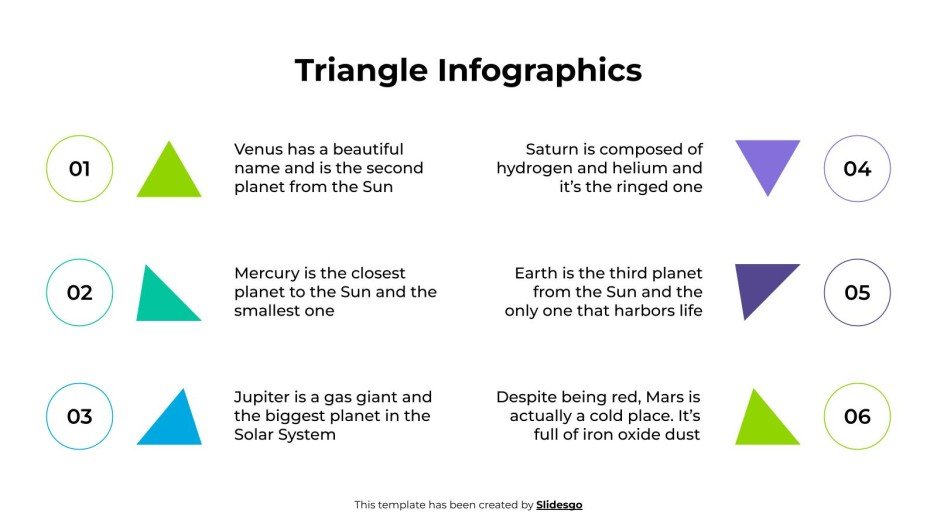 Triangle Infographics

01

Venus has a beautiful name and is the second planet from the Sun

02

Mercury is the closest planet to the Sun and the smallest one

03

Jupiter is a gas giant and the biggest planet in the Solar System

Saturn is composed of hydrogen and helium and it's the ringed one

04

Earth is the third planet from the Sun and the only one that harbors life

05

Despite being red, Mars is actually a cold place. It's full of iron oxide dust

06

This template has been created by Slidesgo