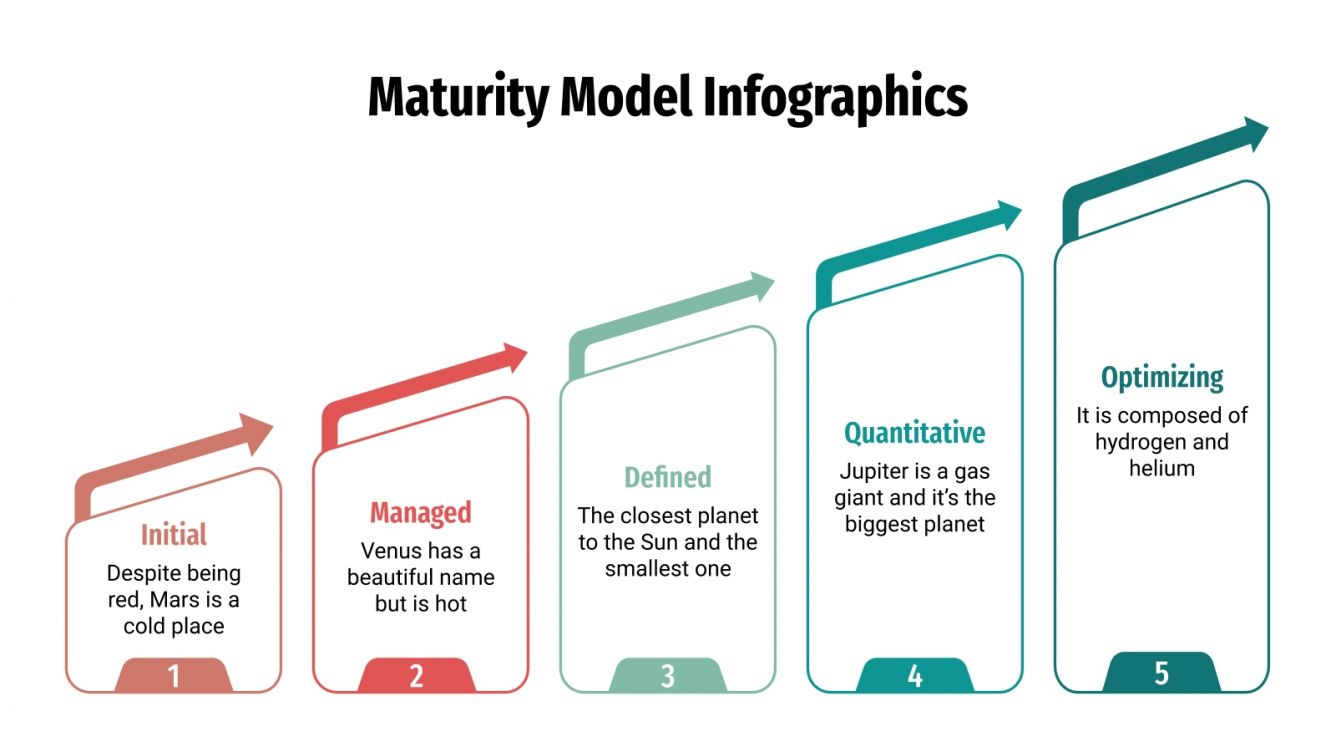 Maturity Model Infographics

Initial
Despite being red, Mars is a cold place
1

Managed
Venus has a beautiful name but is hot
2

Defined
The closest planet to the Sun and the smallest one
3

Quantitative
Jupiter is a gas giant and it's the biggest planet
4

Optimizing
It is composed of hydrogen and helium
5