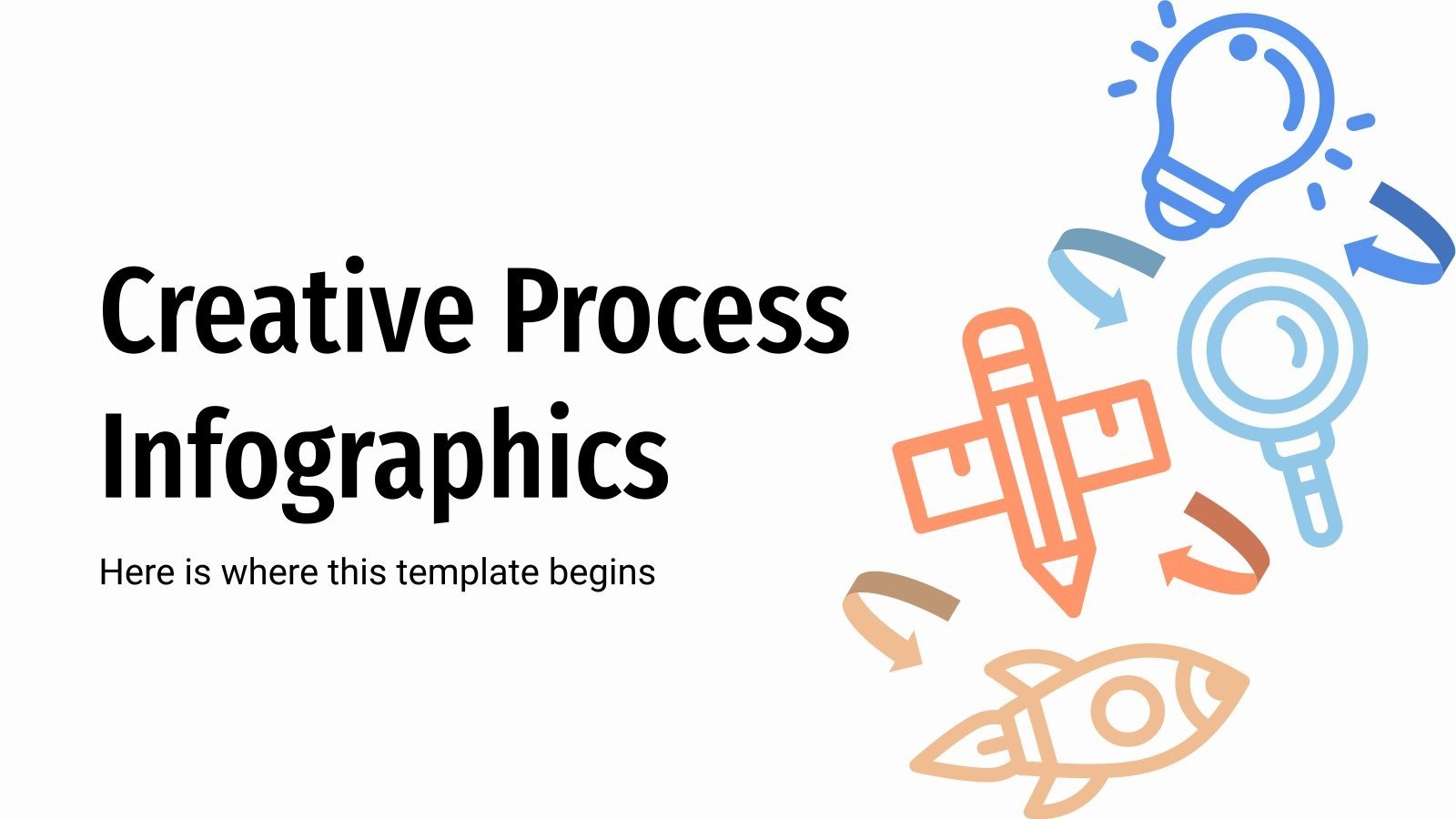 Creative Process Infographics

Here is where this template begins