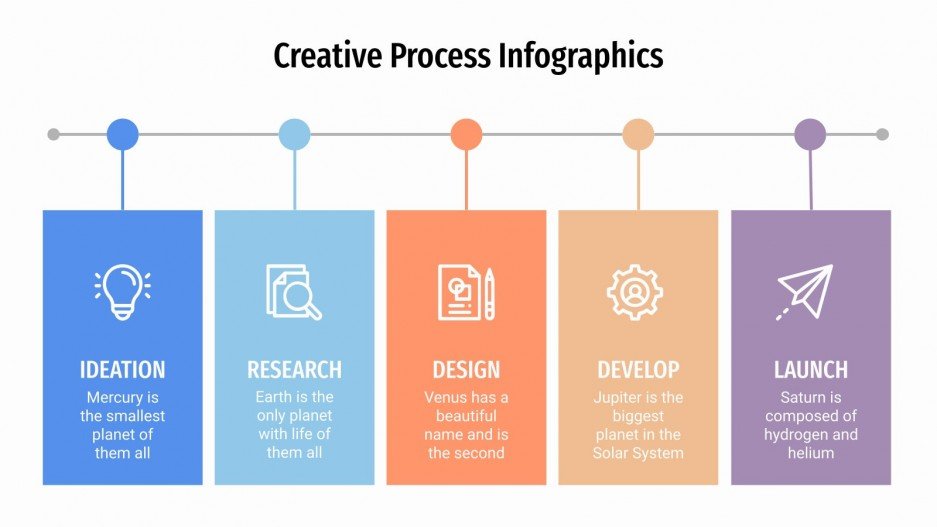 Creative Process Infographics

IDEATION
Mercury is the smallest planet of them all

RESEARCH
Earth is the only planet with life of them all

DESIGN
Venus has a beautiful name and is the second

DEVELOP
Jupiter is the biggest planet in the Solar System

LAUNCH
Saturn is composed of hydrogen and helium