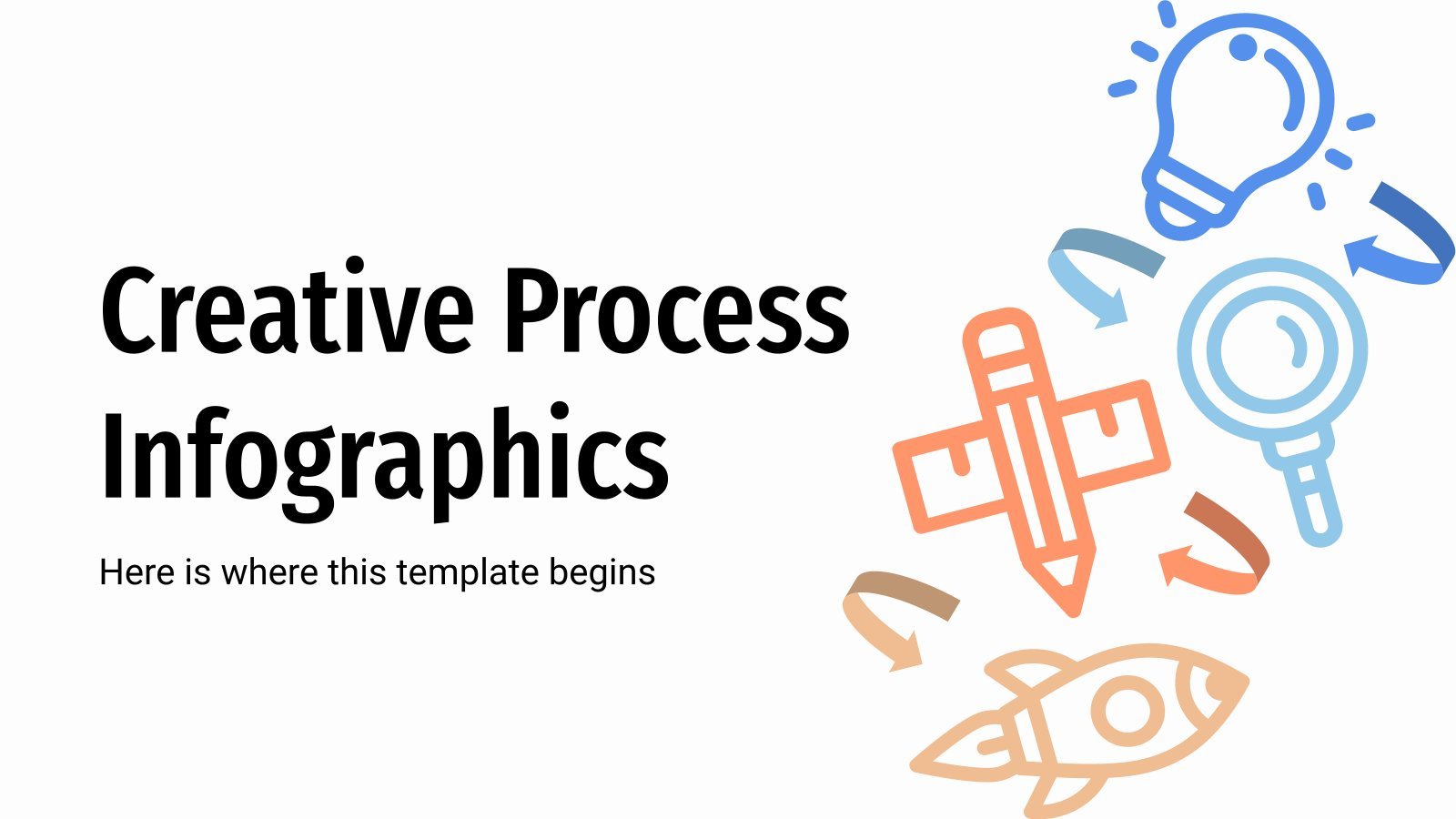 Creative Process Infographics

Here is where this template begins