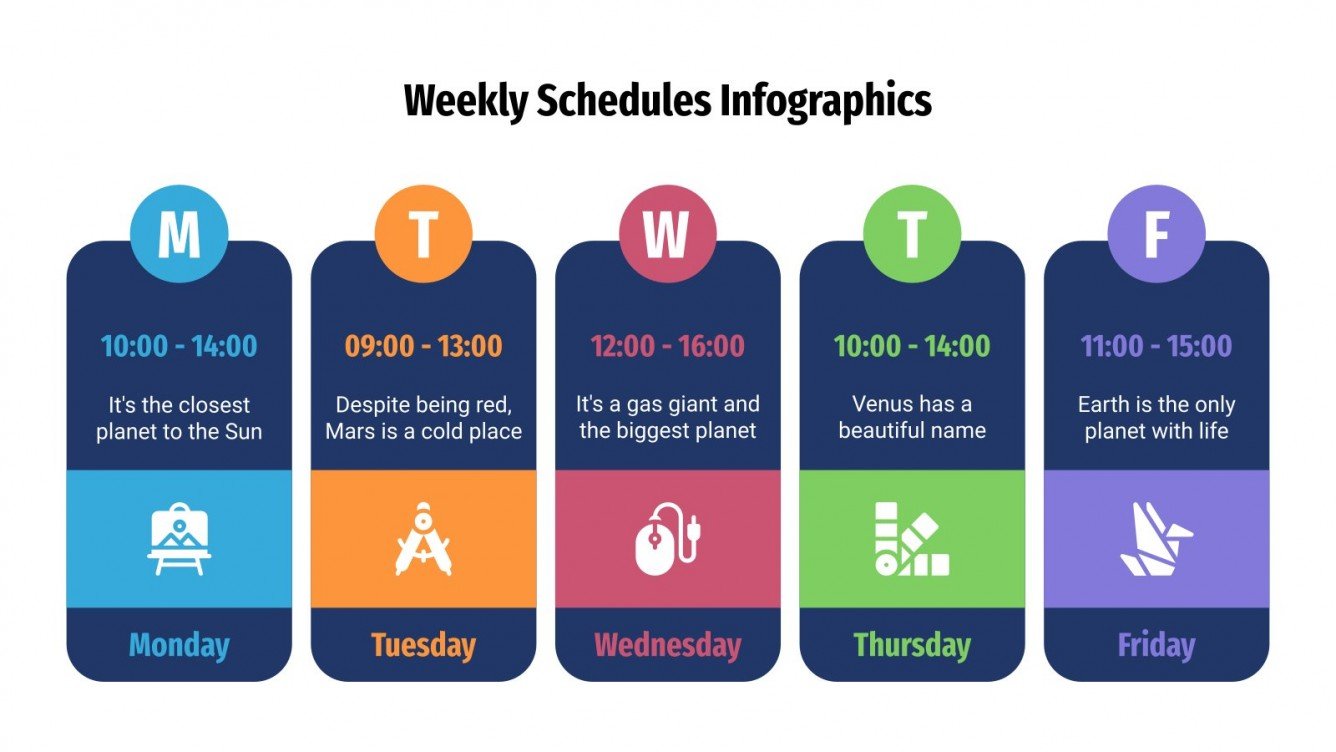 Weekly Schedules Infographics

M

10:00 - 14:00

It's the closest planet to the Sun

Monday

T

09:00 - 13:00

Despite being red, Mars is a cold place

Tuesday

W

12:00 - 16:00

It's a gas giant and the biggest planet

Wednesday

T

10:00 - 14:00

Venus has a beautiful name

Thursday

F

11:00 - 15:00

Earth is the only planet with life

Friday