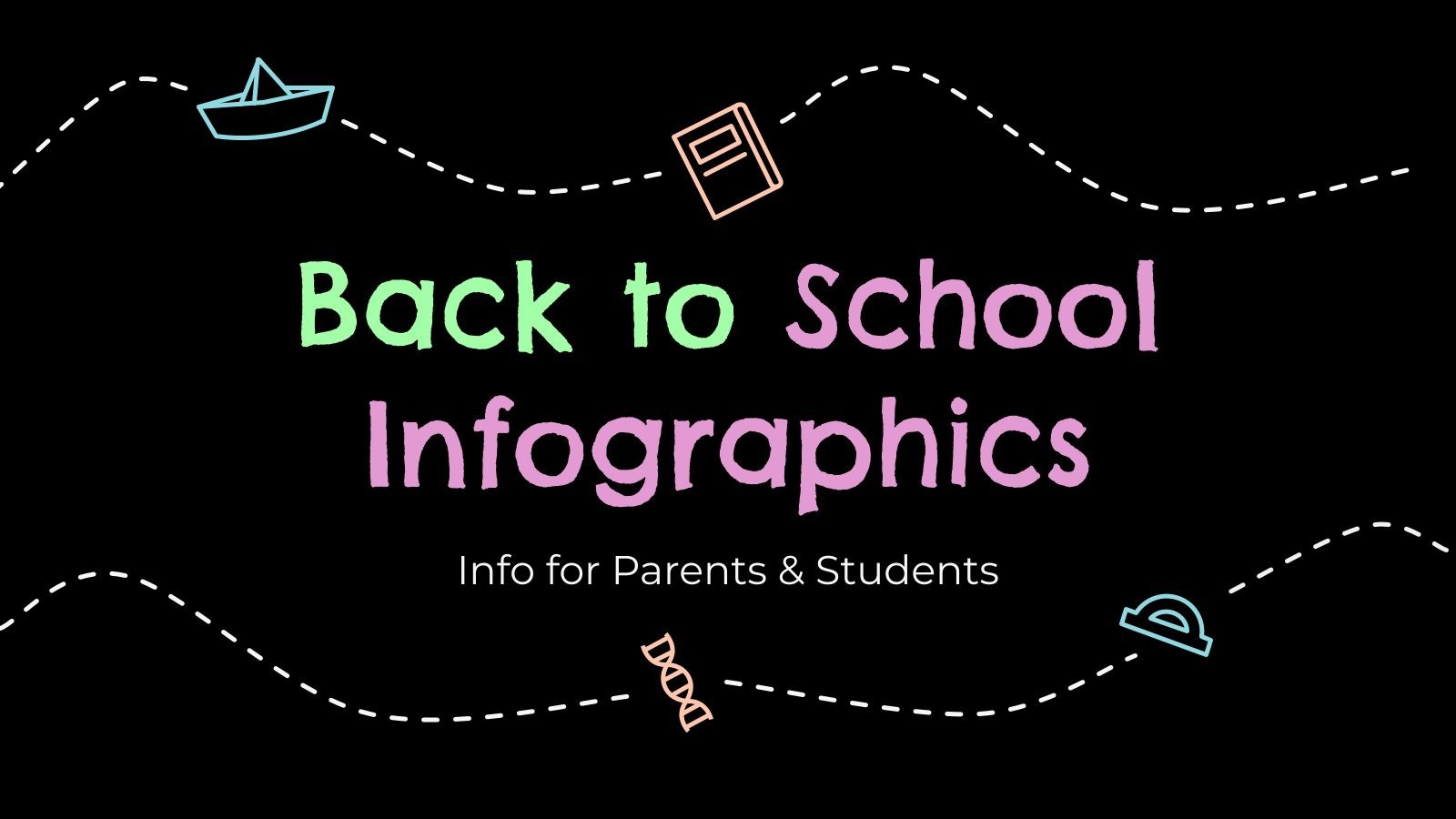 Back to School Infographics

Info for Parents & Students