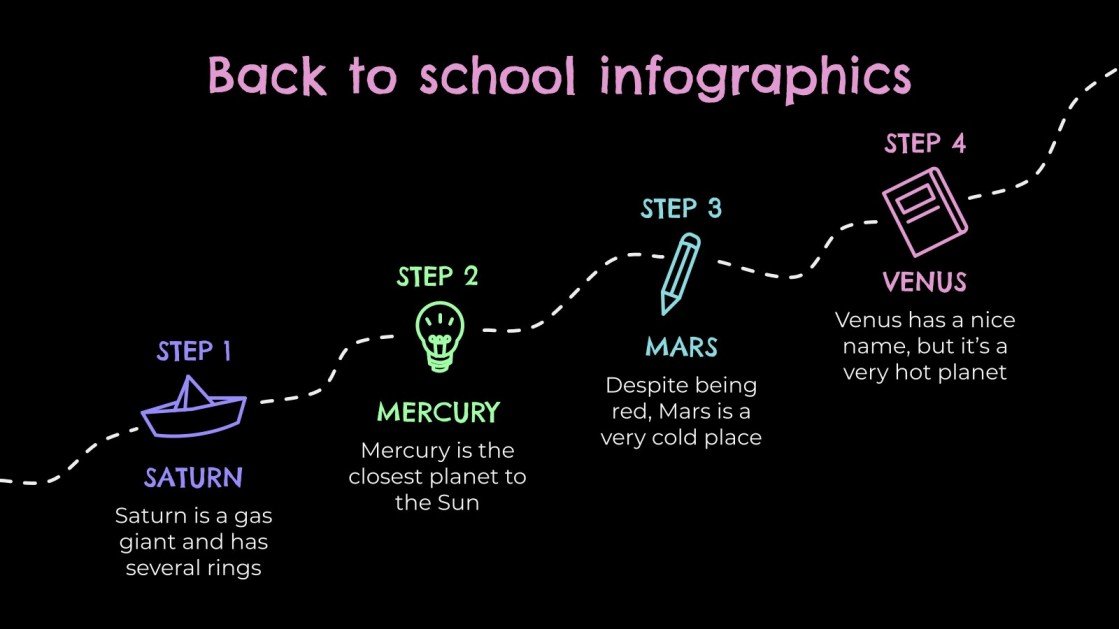 Back to school infographics

STEP 1

SATURN

Saturn is a gas giant and has several rings

STEP 2

MERCURY

Mercury is the closest planet to the Sun

STEP 3

MARS

Despite being red, Mars is a very cold place

STEP 4

VENUS

Venus has a nice name, but it's a very hot planet