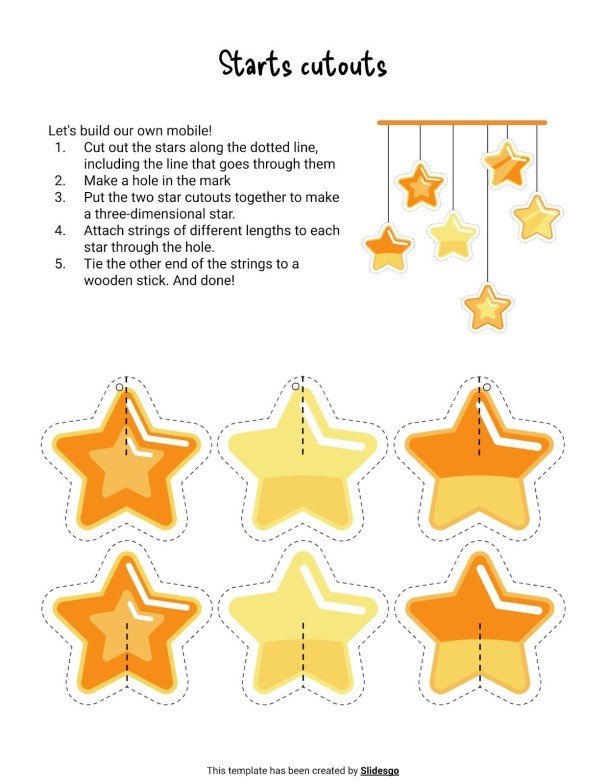 Starts cutouts

Let's build our own mobile!
1. Cut out the stars along the dotted line, including the line that goes through them
2. Make a hole in the mark
3. Put the two star cutouts together to make a three-dimensional star.
4. Attach strings of different lengths to each star through the hole.
5. Tie the other end of the strings to a wooden stick. And done!

This template has been created by Slidesgo