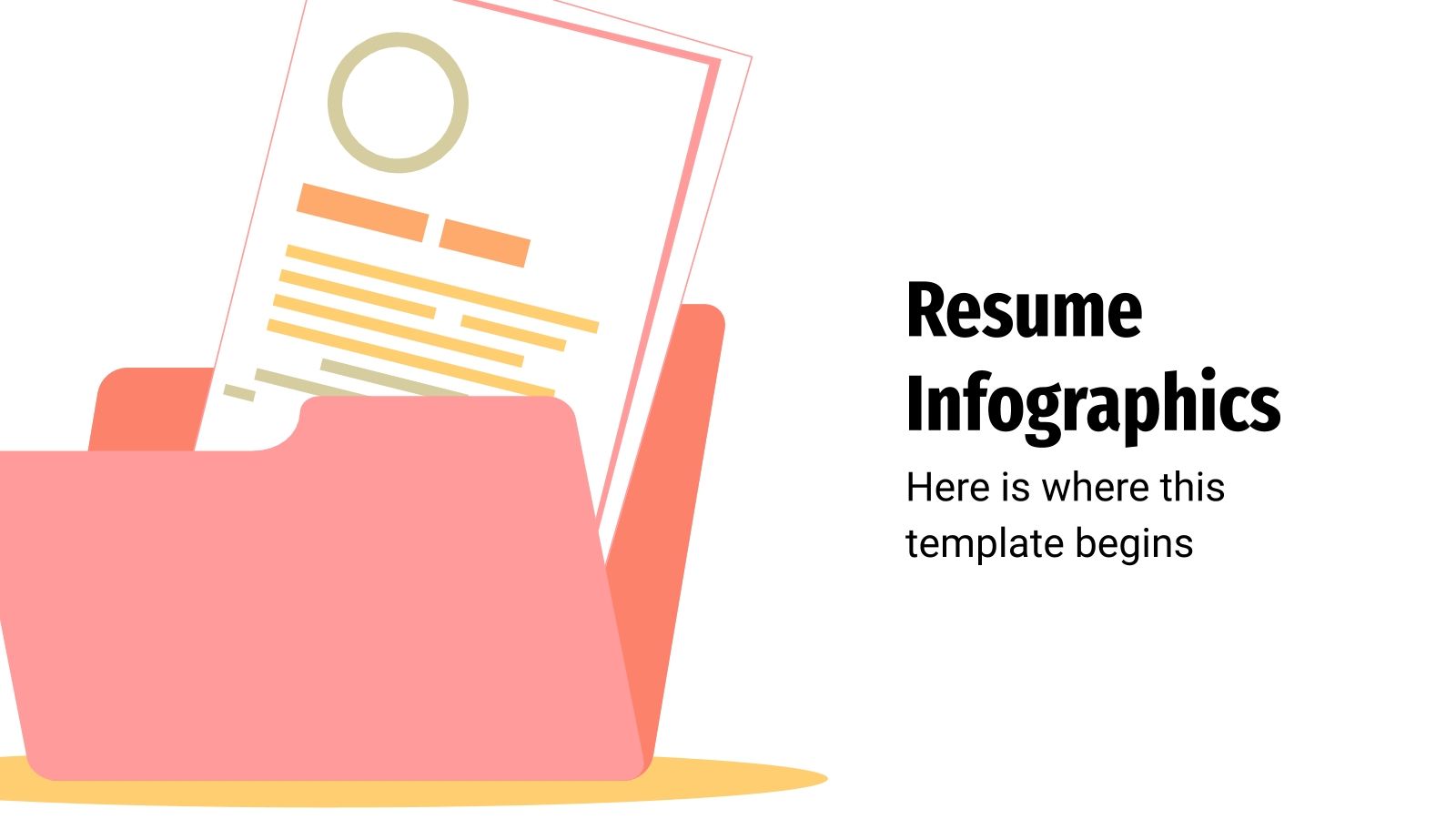 Resume Infographics

Here is where this template begins