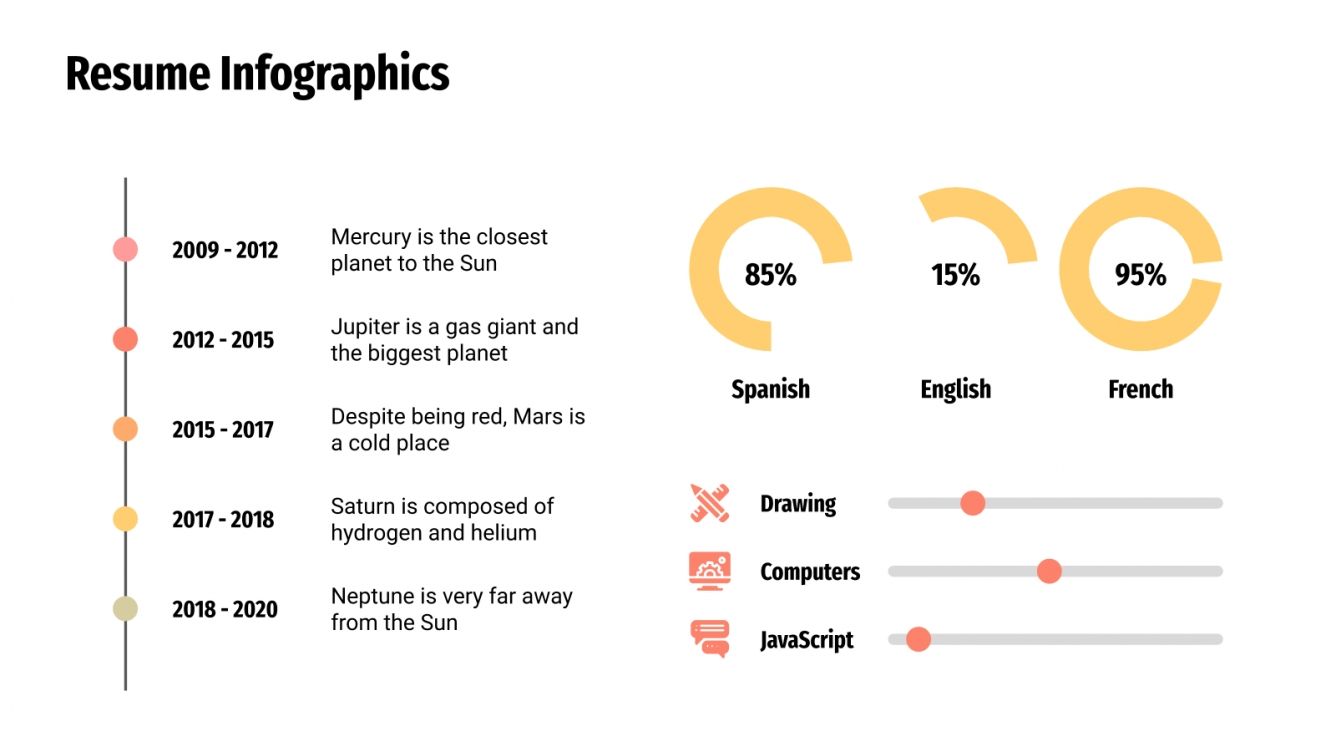 Resume Infographics

2009 - 2012
Mercury is the closest planet to the Sun

2012 - 2015
Jupiter is a gas giant and the biggest planet

2015 - 2017
Despite being red, Mars is a cold place

2017 - 2018
Saturn is composed of hydrogen and helium

2018 - 2020
Neptune is very far away from the Sun

85%
Spanish

15%
English

95%
French

Drawing

Computers

JavaScript