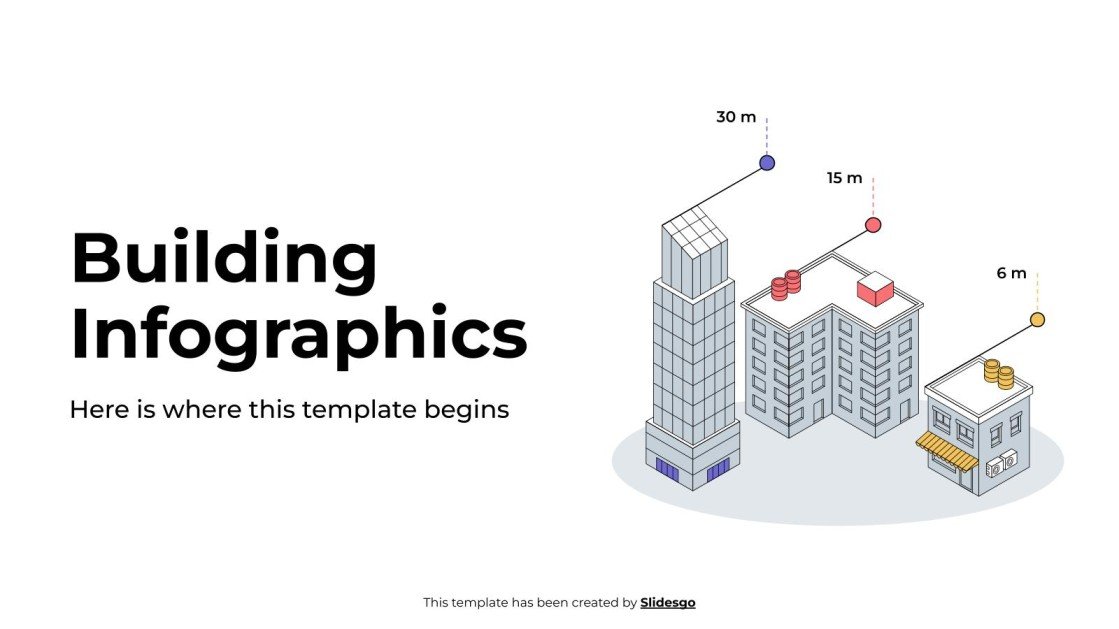 Building Infographics

Here is where this template begins

30 m

15 m

6 m

This template has been created by Slidesgo