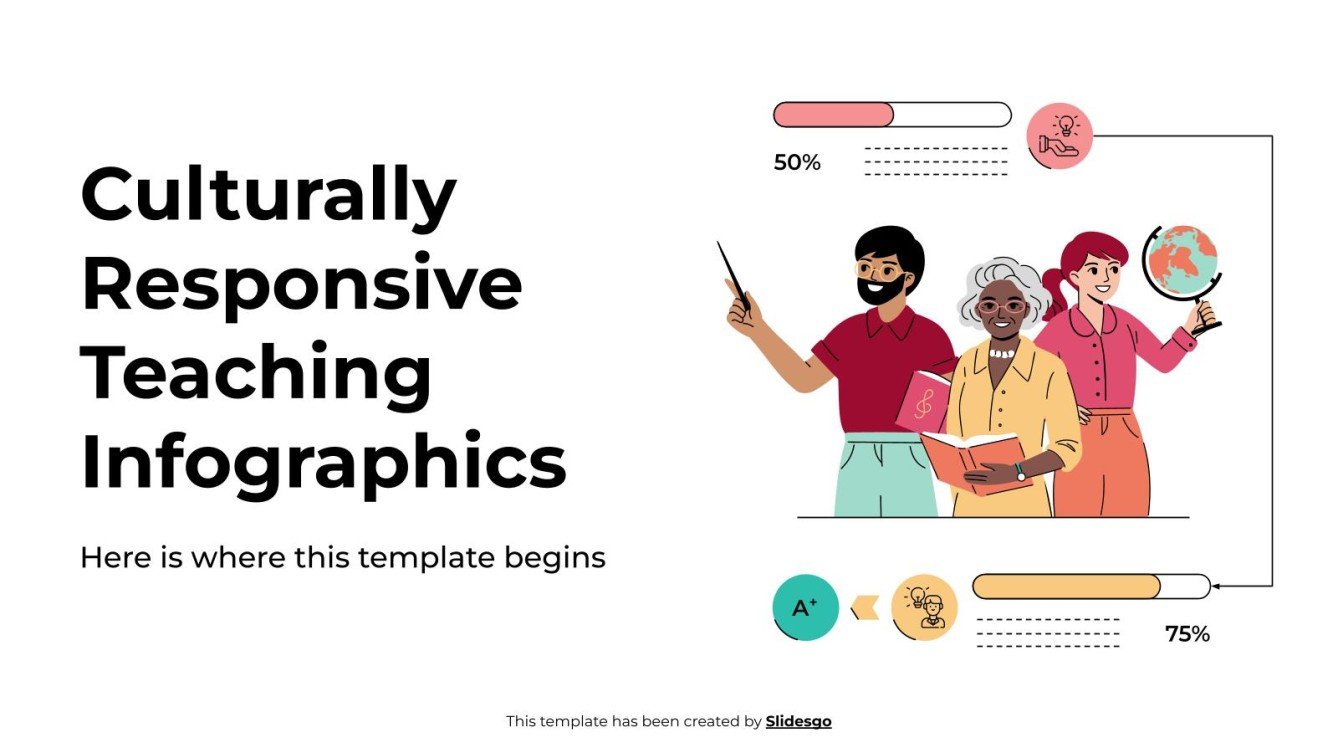 Culturally Responsive Teaching Infographics

Here is where this template begins

50%

A⁺

75%

This template has been created by Slidesgo