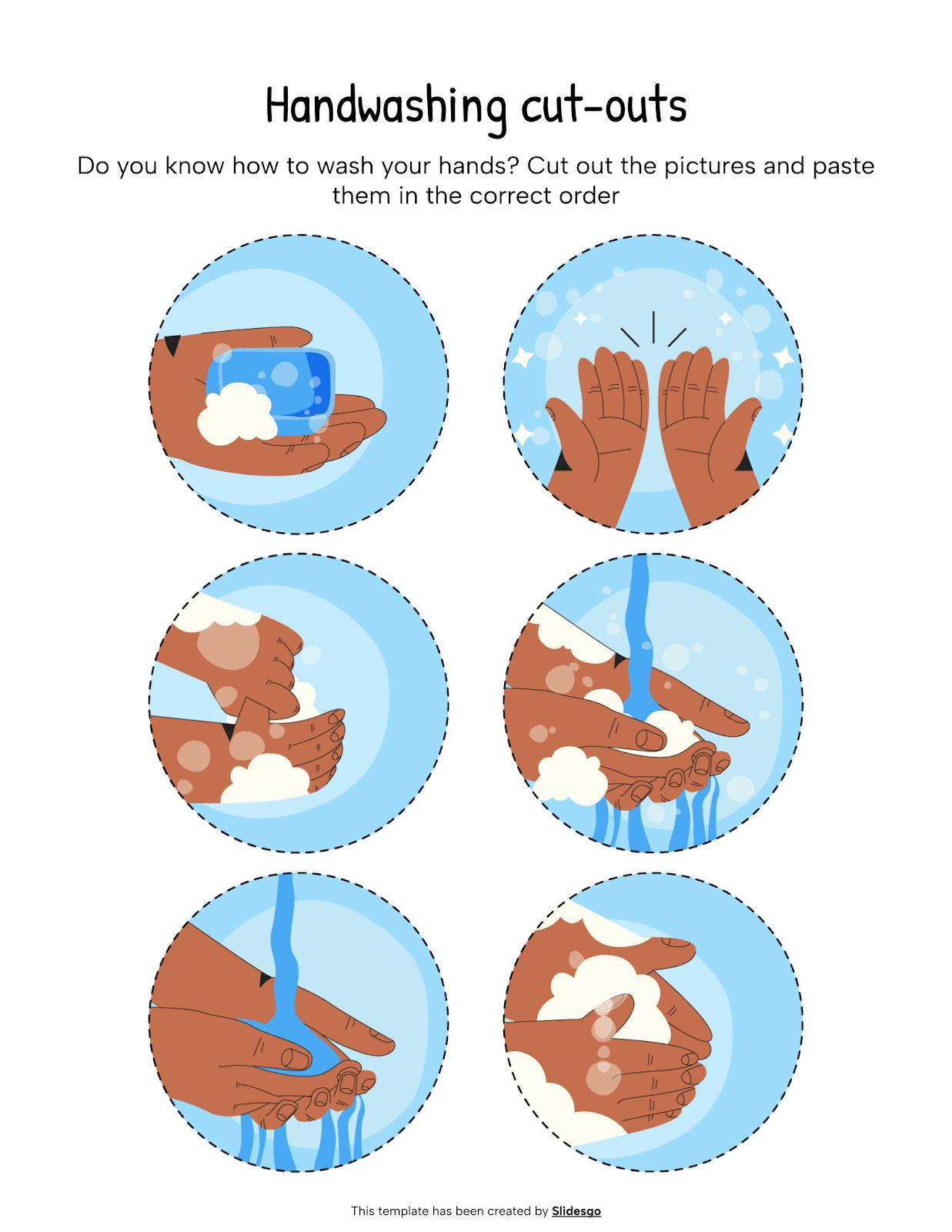 Handwashing cut-outs

Do you know how to wash your hands? Cut out the pictures and paste them in the correct order

This template has been created by Slidesgo