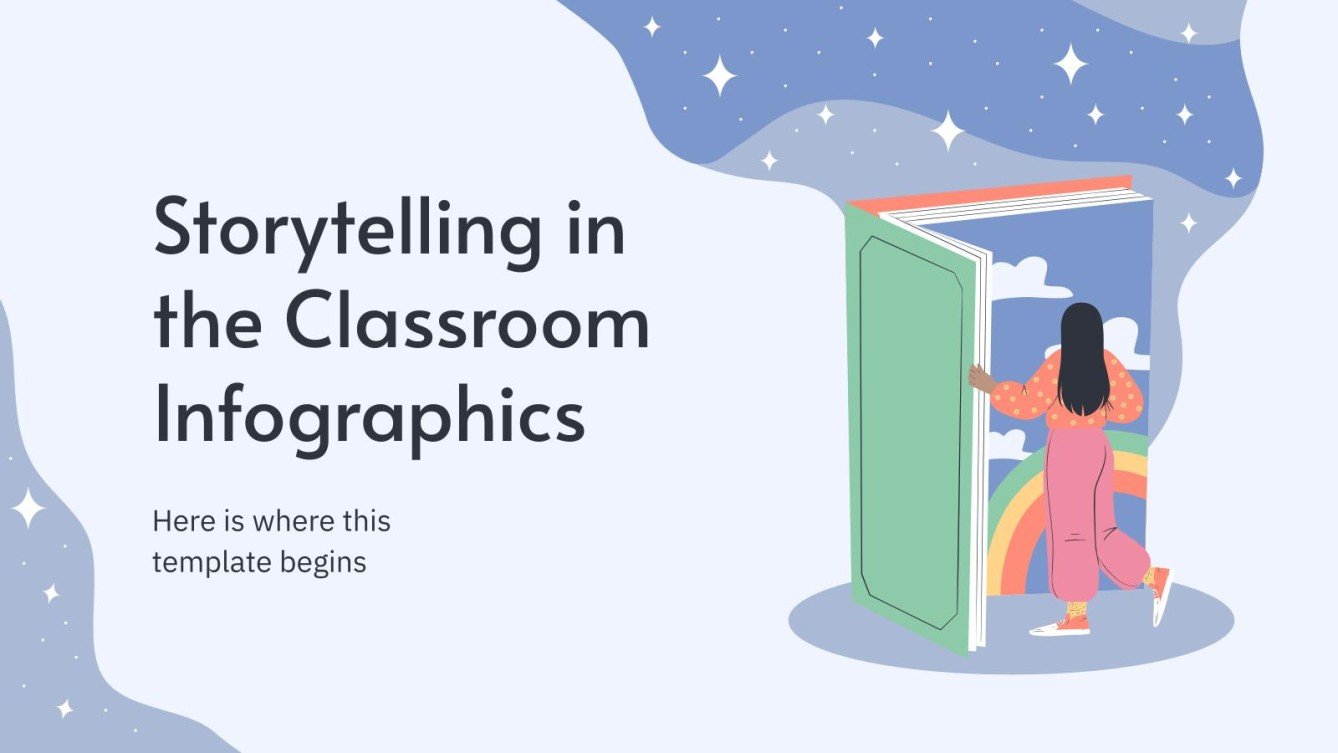 Storytelling in the Classroom Infographics

Here is where this template begins