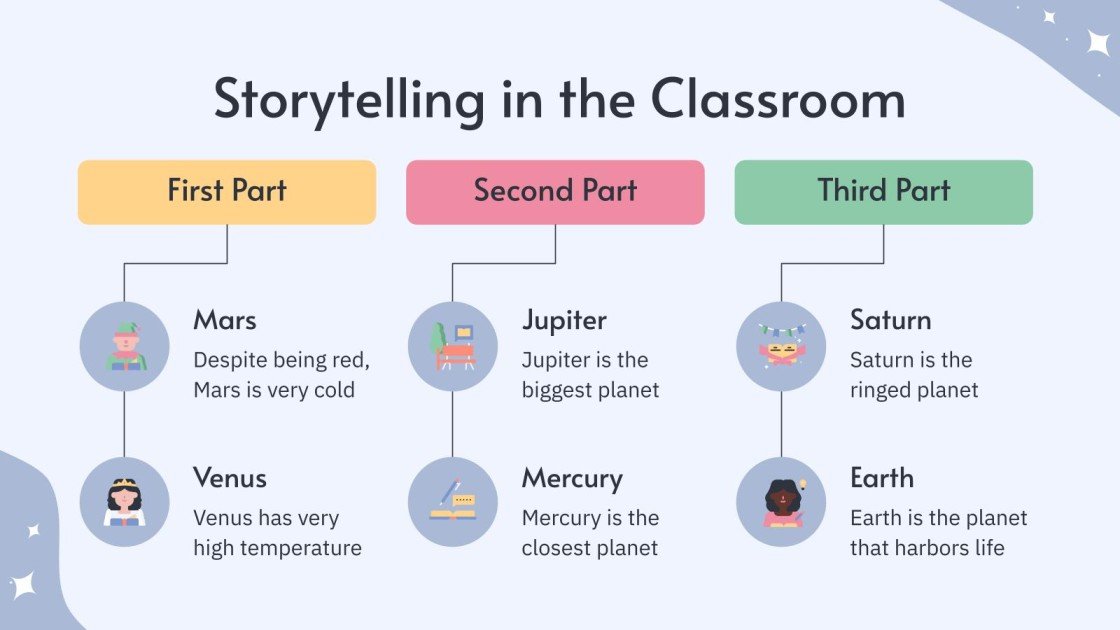 Storytelling in the Classroom

First Part

Mars
Despite being red, Mars is very cold

Venus
Venus has very high temperature

Second Part

Jupiter
Jupiter is the biggest planet

Mercury
Mercury is the closest planet

Third Part

Saturn
Saturn is the ringed planet

Earth
Earth is the planet that harbors life