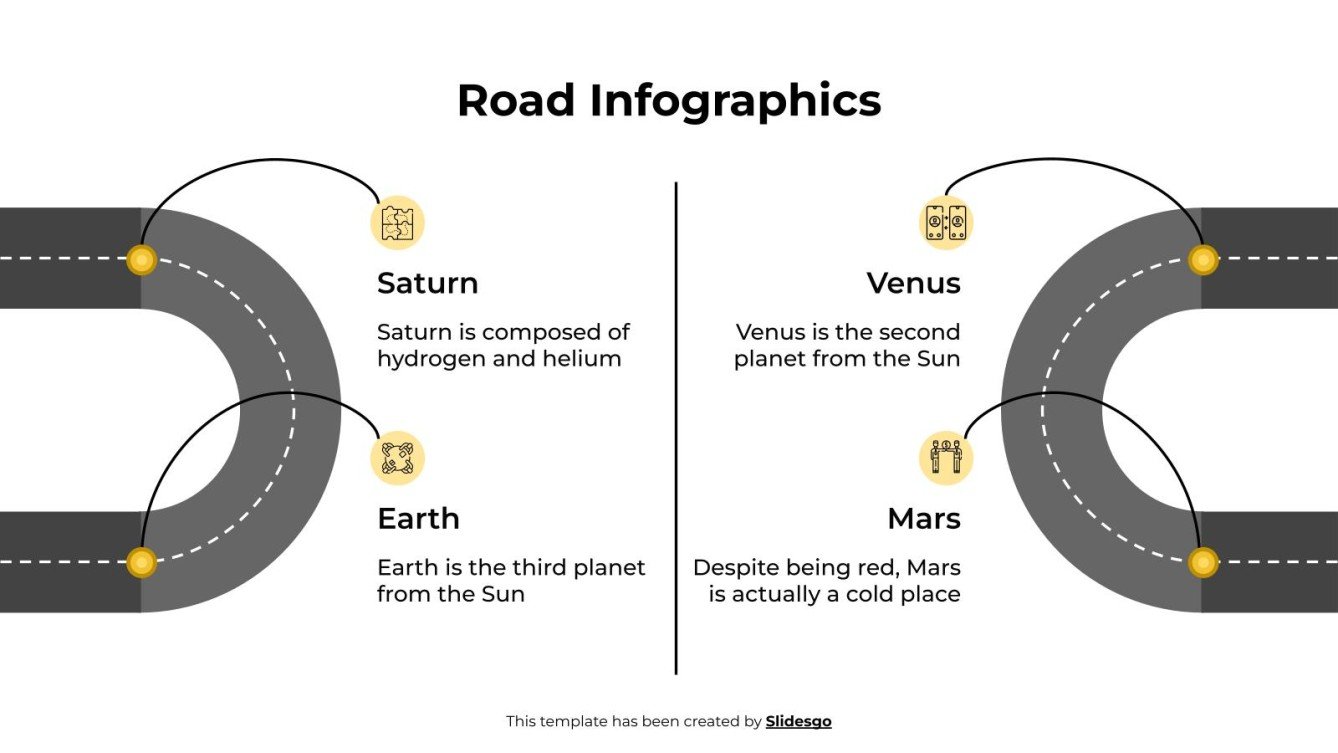 Road Infographics

Saturn

Saturn is composed of hydrogen and helium

Earth

Earth is the third planet from the Sun

Venus

Venus is the second planet from the Sun

Mars

Despite being red, Mars is actually a cold place

This template has been created by Slidesgo