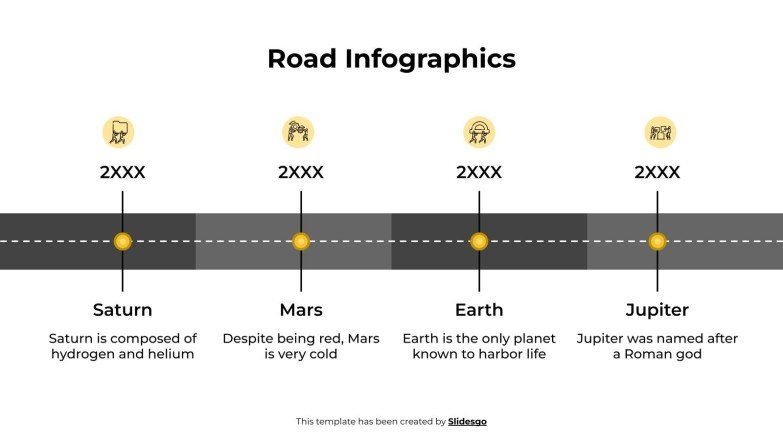 Road Infographics

2XXX

Saturn

Saturn is composed of hydrogen and helium

2XXX

Mars

Despite being red, Mars is very cold

2XXX

Earth

Earth is the only planet known to harbor life

2XXX

Jupiter

Jupiter was named after a Roman god

This template has been created by Slidesgo