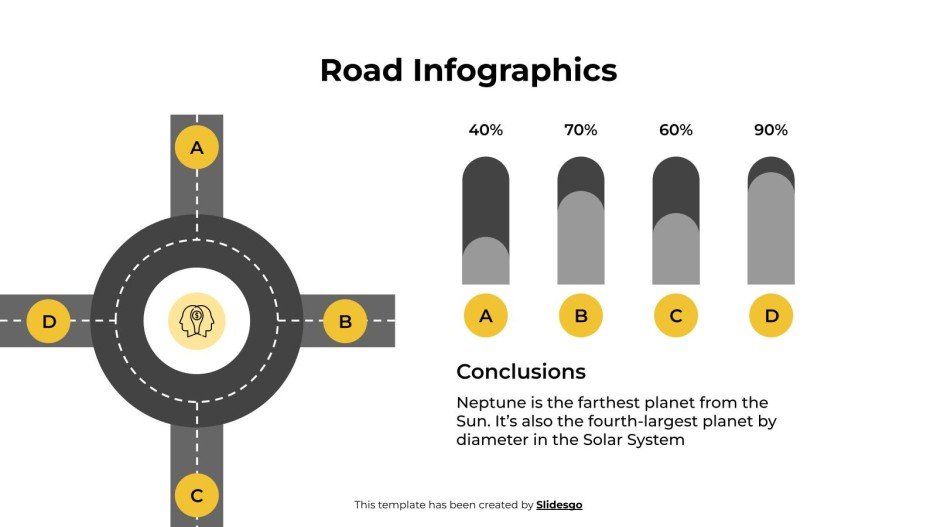 Road Infographics

A

D

B

C

40%

70%

60%

90%

A

B

C

D

Conclusions

Neptune is the farthest planet from the Sun. It's also the fourth-largest planet by diameter in the Solar System

This template has been created by Slidesgo