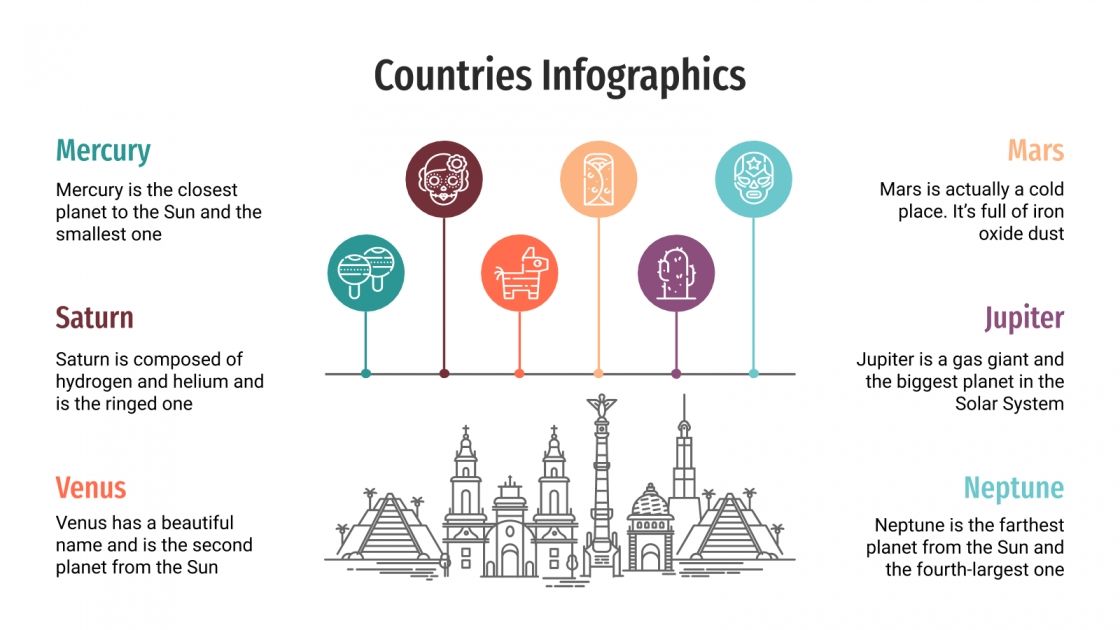 Countries Infographics

Mercury

Mercury is the closest planet to the Sun and the smallest one

Saturn

Saturn is composed of hydrogen and helium and is the ringed one

Venus

Venus has a beautiful name and is the second planet from the Sun

Mars

Mars is actually a cold place. It's full of iron oxide dust

Jupiter

Jupiter is a gas giant and the biggest planet in the Solar System

Neptune

Neptune is the farthest planet from the Sun and the fourth-largest one