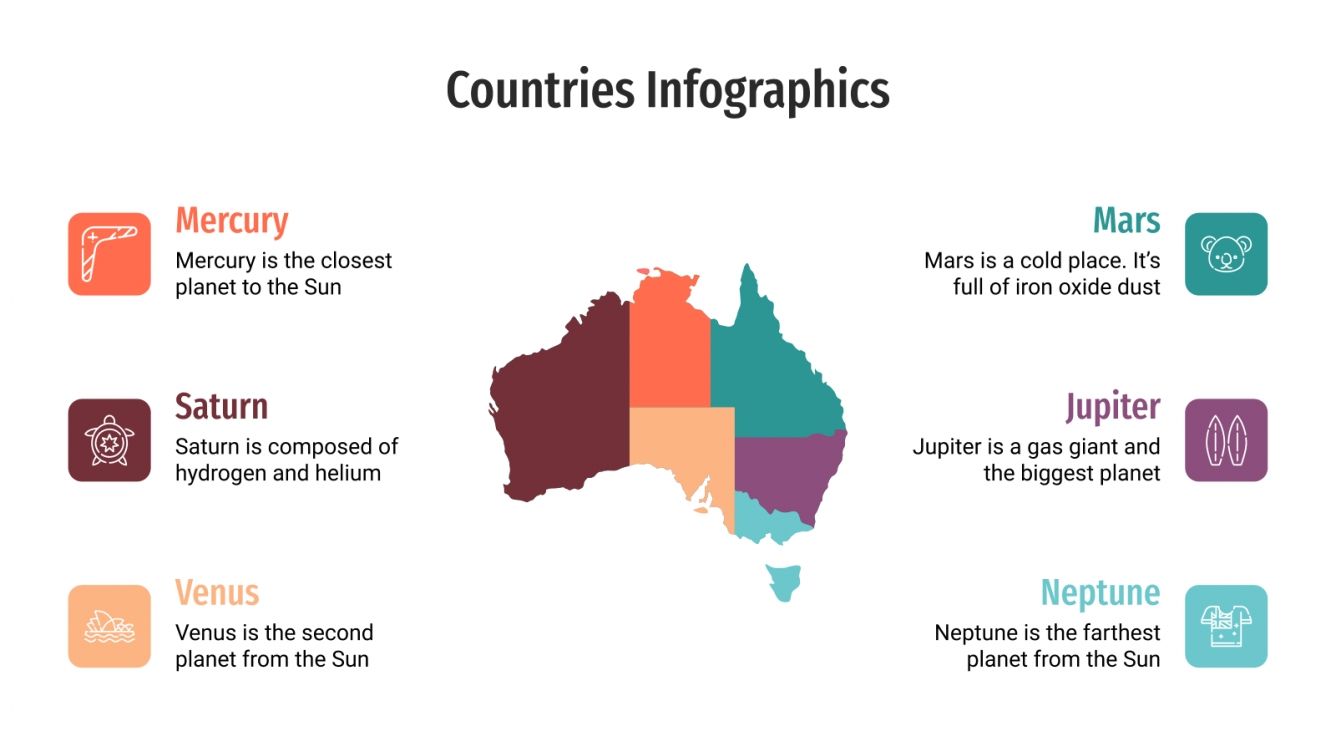 Countries Infographics

Mercury
Mercury is the closest planet to the Sun

Saturn
Saturn is composed of hydrogen and helium

Venus
Venus is the second planet from the Sun

Mars
Mars is a cold place. It's full of iron oxide dust

Jupiter
Jupiter is a gas giant and the biggest planet

Neptune
Neptune is the farthest planet from the Sun