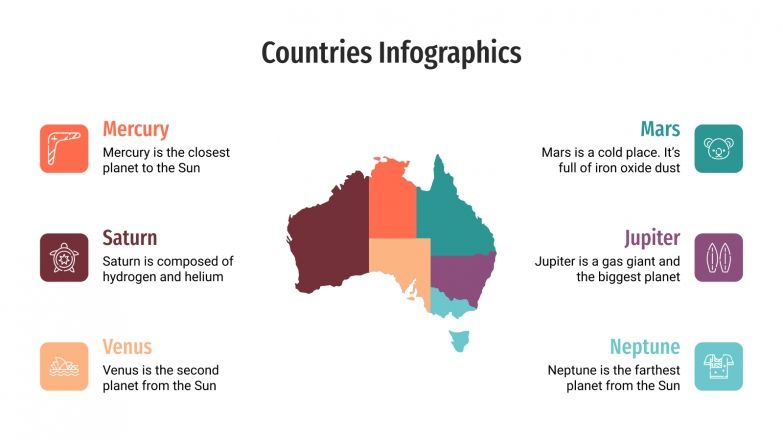 Countries Infographics

Mercury
Mercury is the closest planet to the Sun

Saturn
Saturn is composed of hydrogen and helium

Venus
Venus is the second planet from the Sun

Mars
Mars is a cold place. It's full of iron oxide dust

Jupiter
Jupiter is a gas giant and the biggest planet

Neptune
Neptune is the farthest planet from the Sun