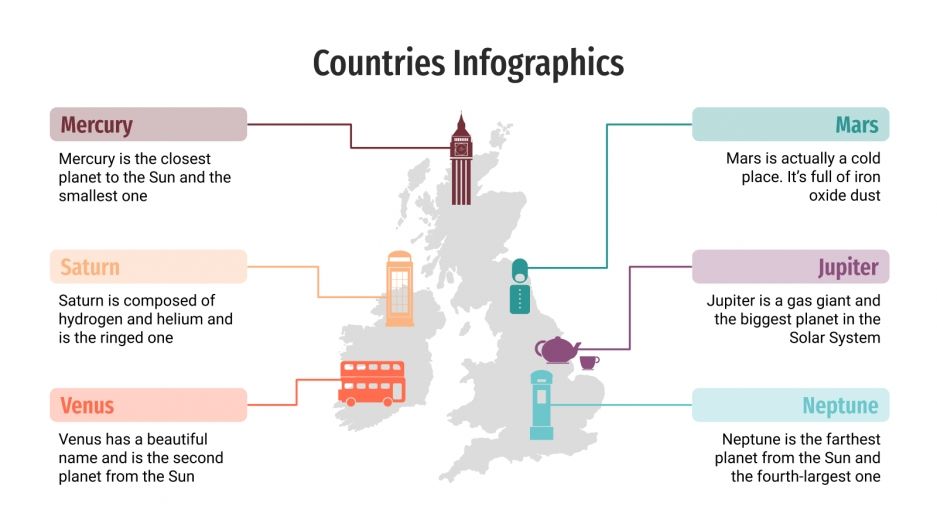 Countries Infographics

Mercury

Mercury is the closest planet to the Sun and the smallest one

Saturn

Saturn is composed of hydrogen and helium and is the ringed one

Venus

Venus has a beautiful name and is the second planet from the Sun

Mars

Mars is actually a cold place. It's full of iron oxide dust

Jupiter

Jupiter is a gas giant and the biggest planet in the Solar System

Neptune

Neptune is the farthest planet from the Sun and the fourth-largest one