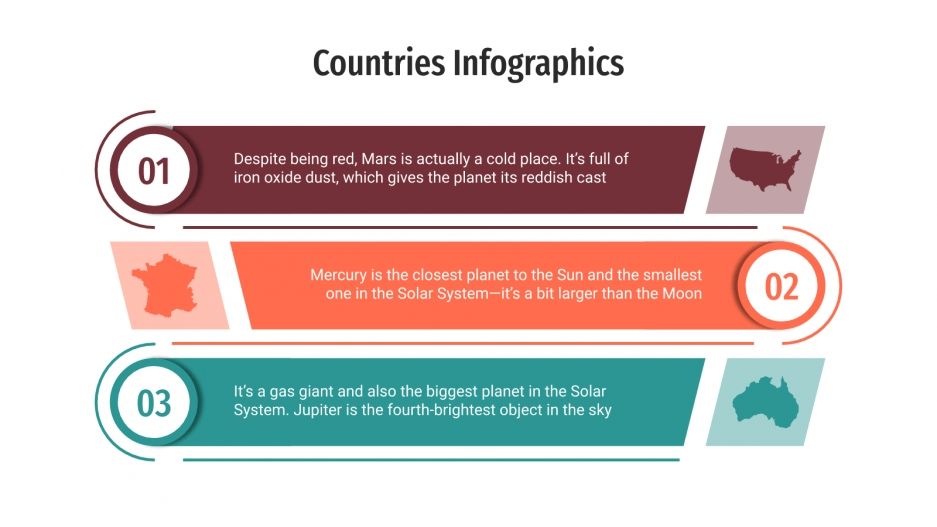 Countries Infographics

01

Despite being red, Mars is actually a cold place. It's full of iron oxide dust, which gives the planet its reddish cast

Mercury is the closest planet to the Sun and the smallest one in the Solar System—it's a bit larger than the Moon

02

03

It's a gas giant and also the biggest planet in the Solar System. Jupiter is the fourth-brightest object in the sky