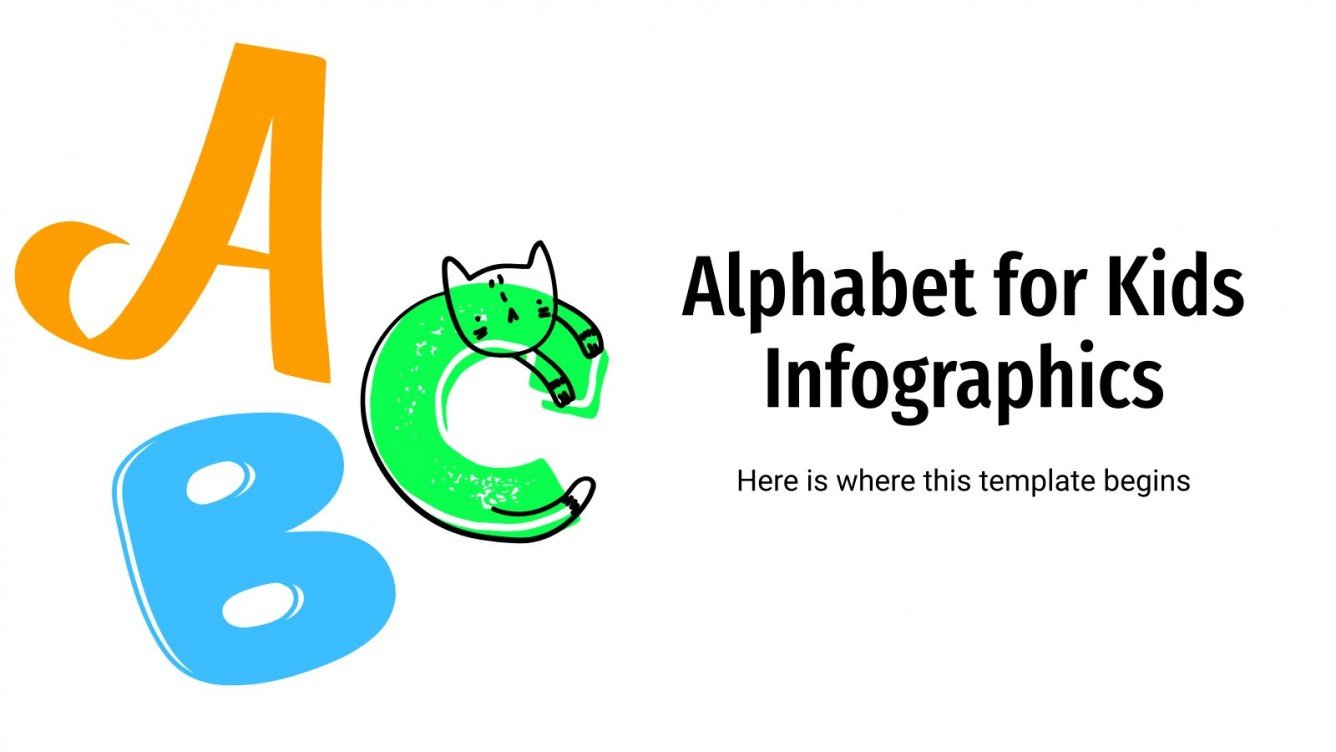 A

B

C

Alphabet for Kids Infographics

Here is where this template begins