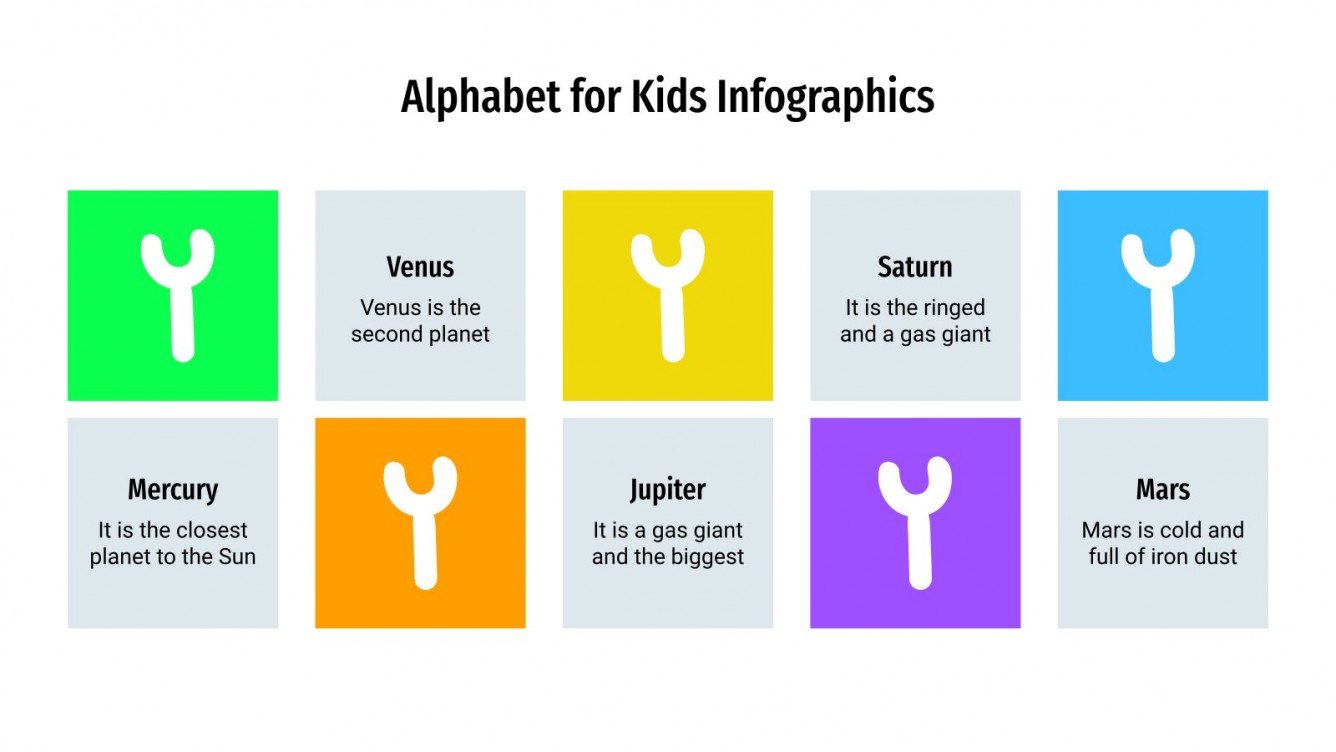 Alphabet for Kids Infographics

Y

Venus
Venus is the second planet

Y

Saturn
It is the ringed and a gas giant

Y

Mercury
It is the closest planet to the Sun

Y

Jupiter
It is a gas giant and the biggest

Y

Mars
Mars is cold and full of iron dust