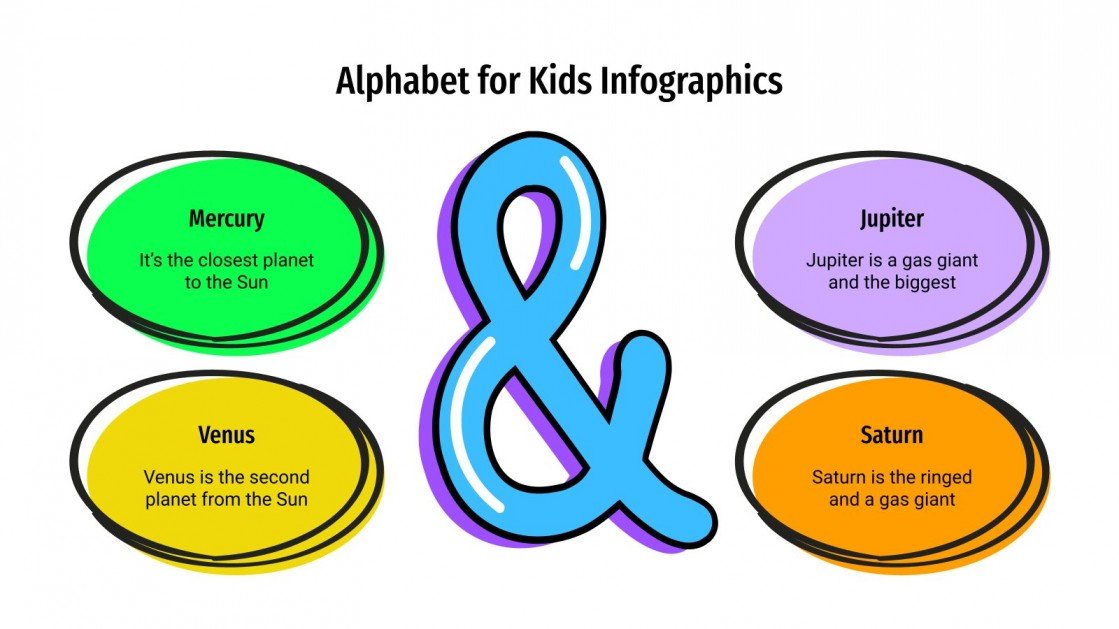 Alphabet for Kids Infographics

Mercury

It's the closest planet to the Sun

Venus

Venus is the second planet from the Sun

&

Jupiter

Jupiter is a gas giant and the biggest

Saturn

Saturn is the ringed and a gas giant