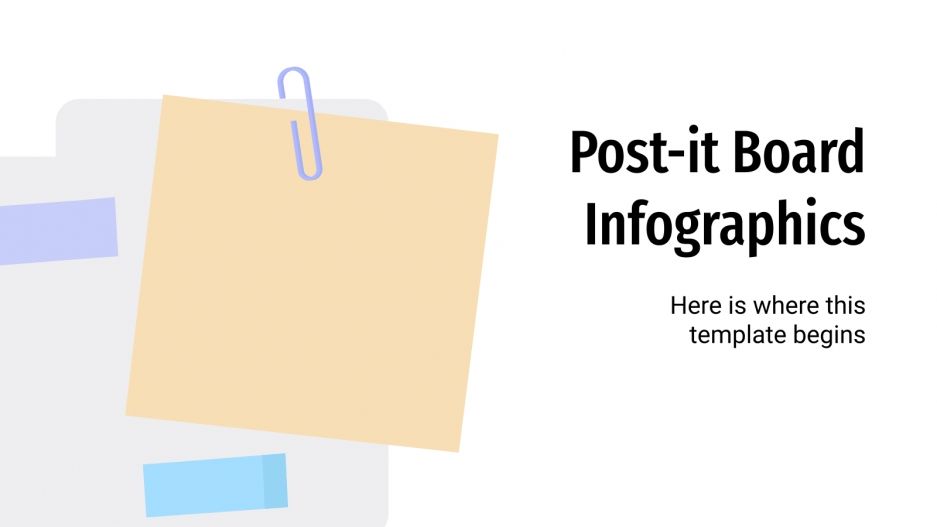 Post-it Board Infographics

Here is where this template begins