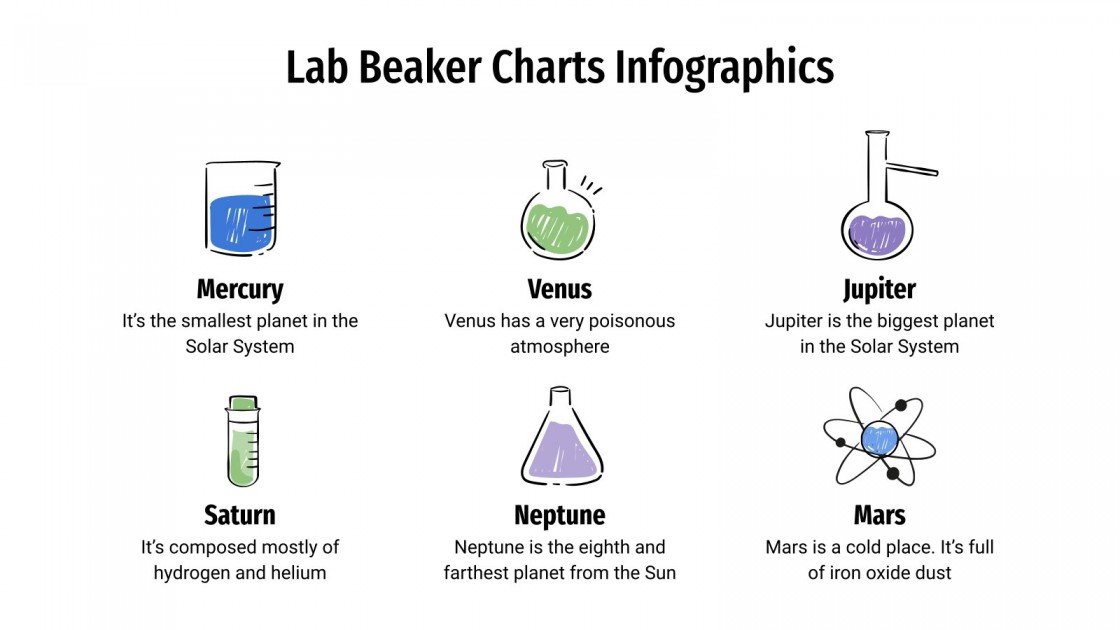 Lab Beaker Charts Infographics

Mercury
It's the smallest planet in the Solar System

Venus
Venus has a very poisonous atmosphere

Jupiter
Jupiter is the biggest planet in the Solar System

Saturn
It's composed mostly of hydrogen and helium

Neptune
Neptune is the eighth and farthest planet from the Sun

Mars
Mars is a cold place. It's full of iron oxide dust