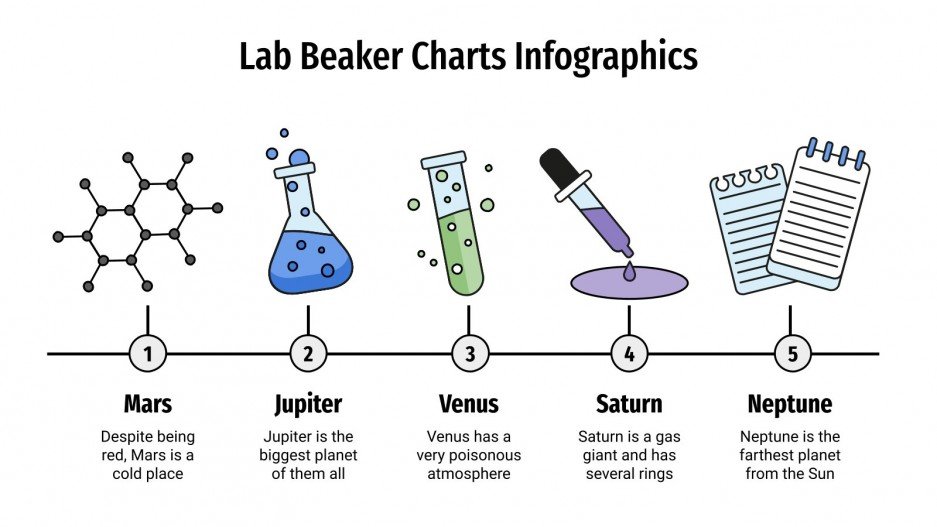 Lab Beaker Charts Infographics

1

Mars

Despite being red, Mars is a cold place

2

Jupiter

Jupiter is the biggest planet of them all

3

Venus

Venus has a very poisonous atmosphere

4

Saturn

Saturn is a gas giant and has several rings

5

Neptune

Neptune is the farthest planet from the Sun