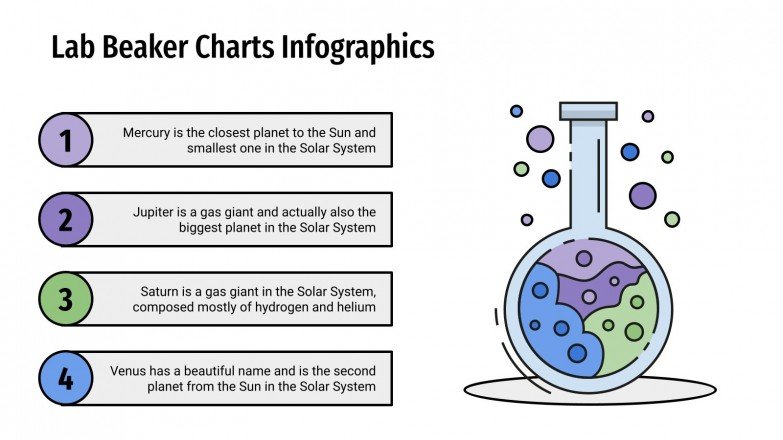 Lab Beaker Charts Infographics

1

Mercury is the closest planet to the Sun and smallest one in the Solar System

2

Jupiter is a gas giant and actually also the biggest planet in the Solar System

3

Saturn is a gas giant in the Solar System, composed mostly of hydrogen and helium

4

Venus has a beautiful name and is the second planet from the Sun in the Solar System