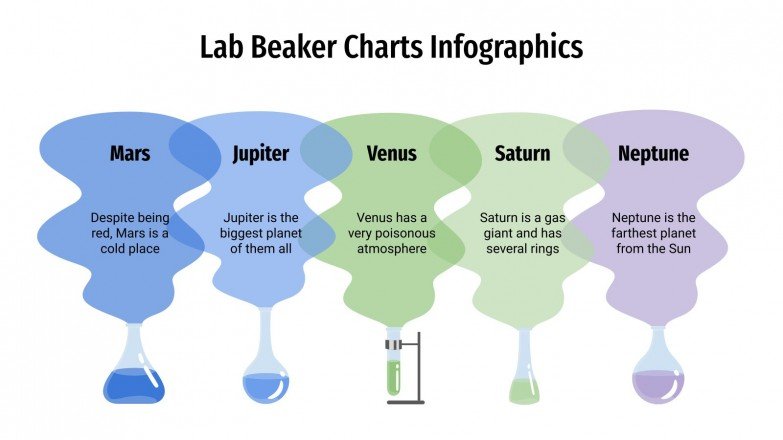 Lab Beaker Charts Infographics

Mars

Despite being red, Mars is a cold place

Jupiter

Jupiter is the biggest planet of them all

Venus

Venus has a very poisonous atmosphere

Saturn

Saturn is a gas giant and has several rings

Neptune

Neptune is the farthest planet from the Sun