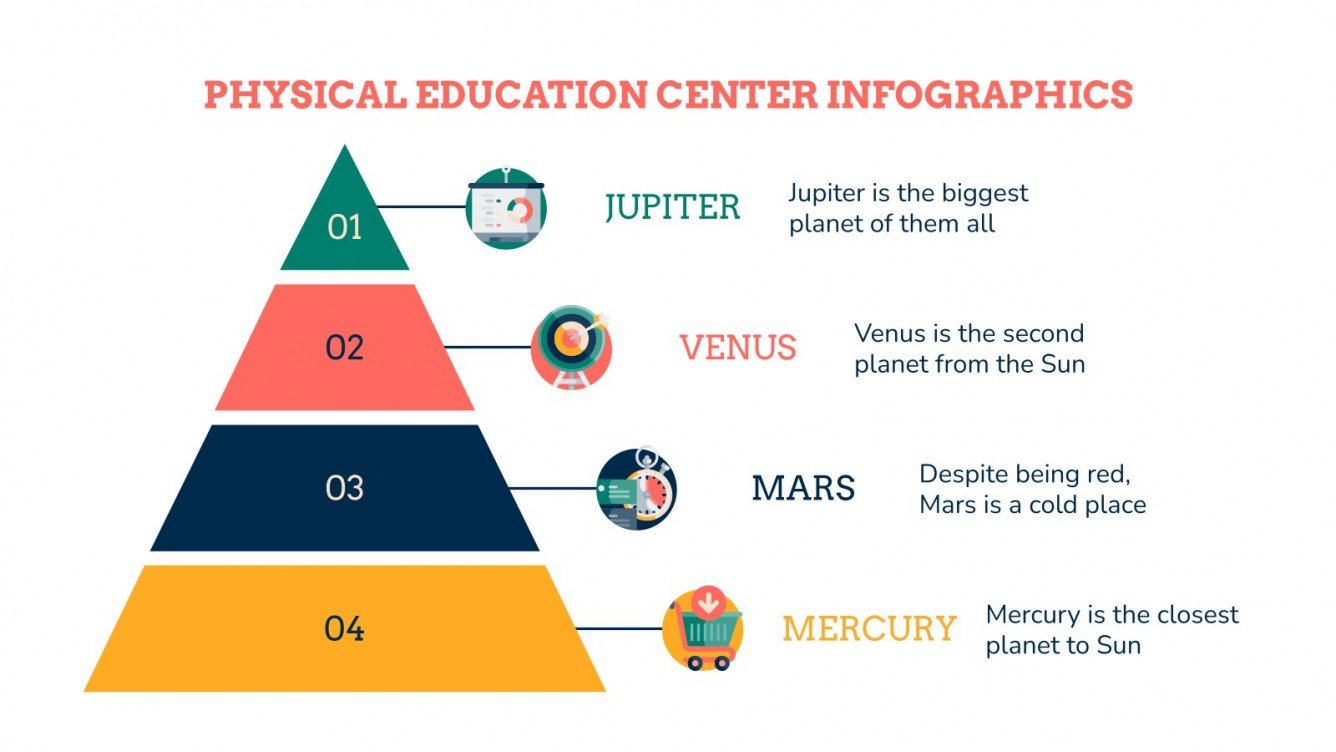 PHYSICAL EDUCATION CENTER INFOGRAPHICS

01

JUPITER

Jupiter is the biggest planet of them all

02

VENUS

Venus is the second planet from the Sun

03

MARS

Despite being red, Mars is a cold place

04

MERCURY

Mercury is the closest planet to Sun