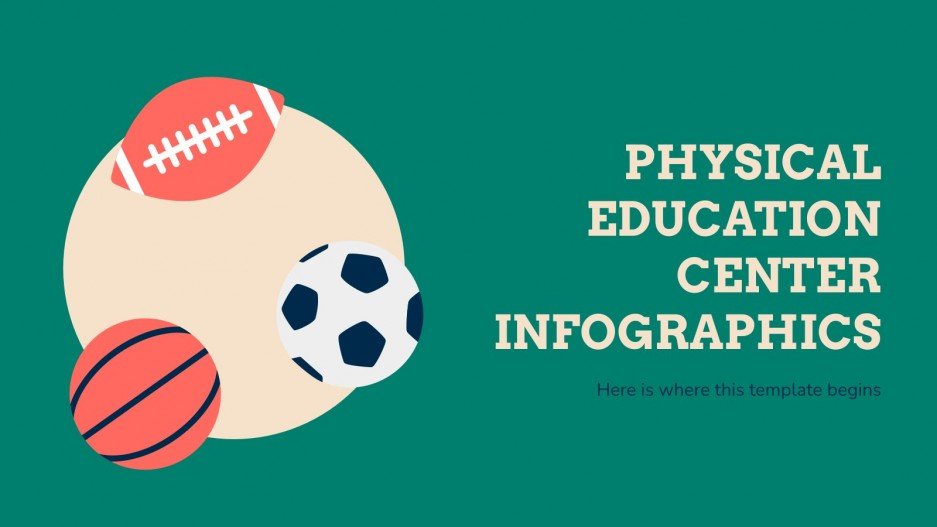 PHYSICAL EDUCATION CENTER INFOGRAPHICS

Here is where this template begins