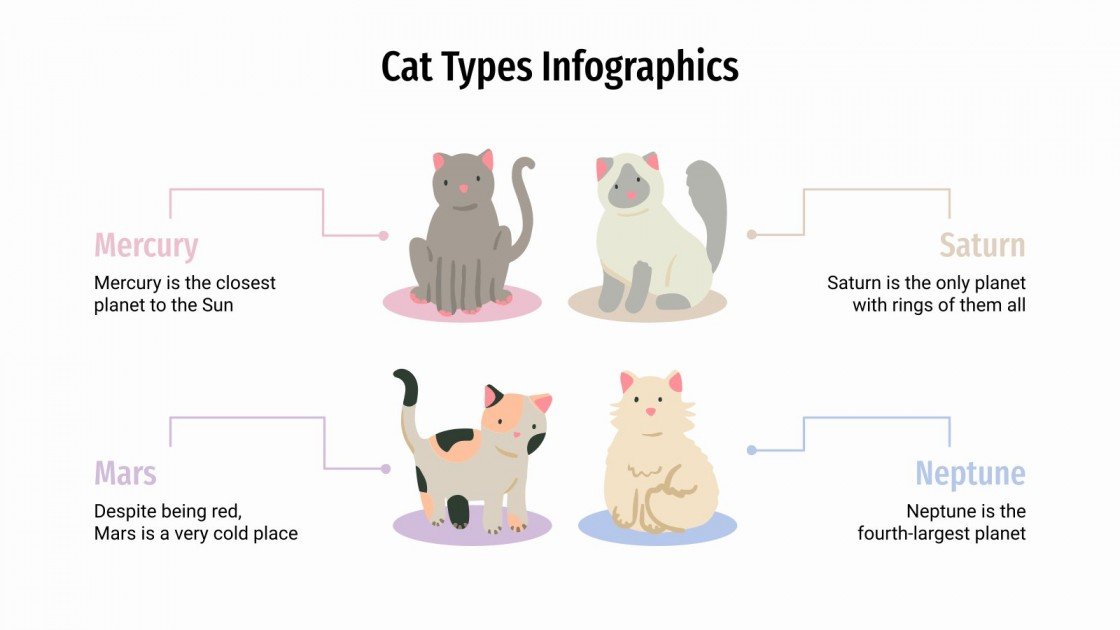 Cat Types Infographics

Mercury
Mercury is the closest planet to the Sun

Saturn
Saturn is the only planet with rings of them all

Mars
Despite being red, Mars is a very cold place

Neptune
Neptune is the fourth-largest planet