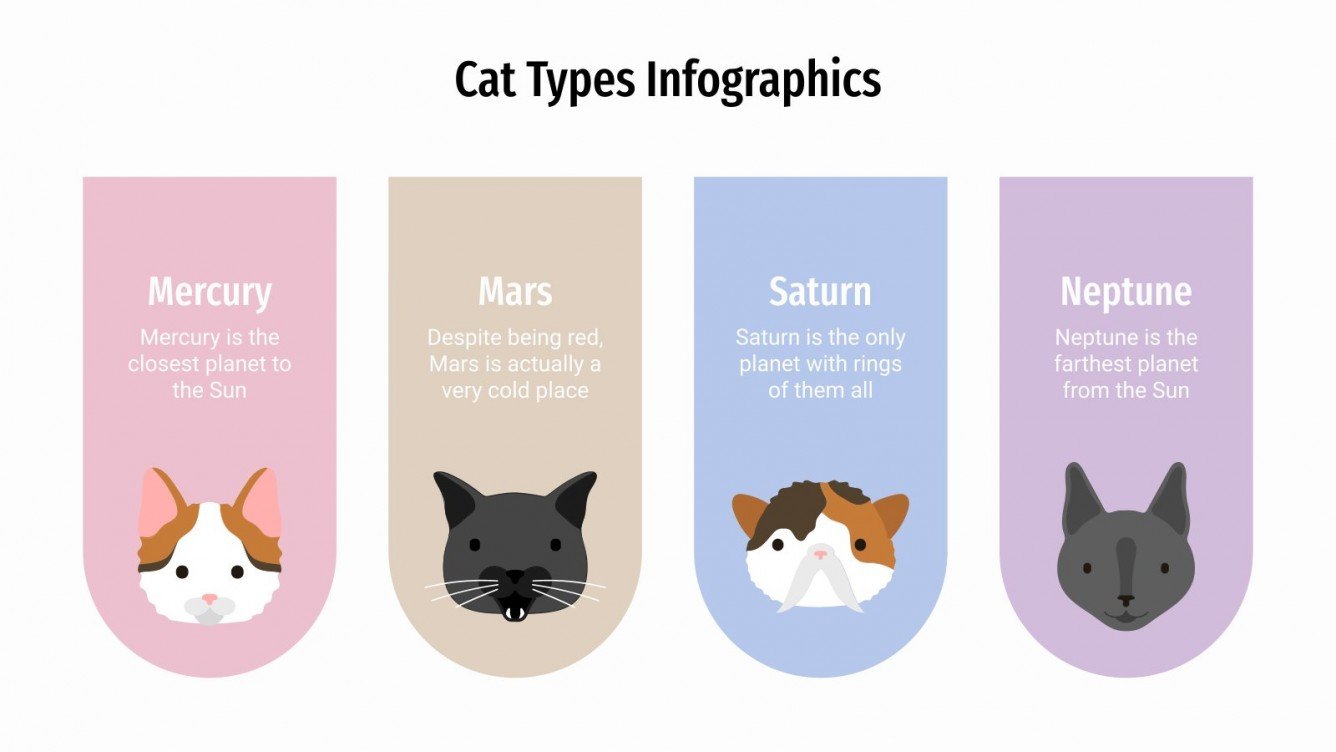 Cat Types Infographics

Mercury
Mercury is the closest planet to the Sun

Mars
Despite being red, Mars is actually a very cold place

Saturn
Saturn is the only planet with rings of them all

Neptune
Neptune is the farthest planet from the Sun