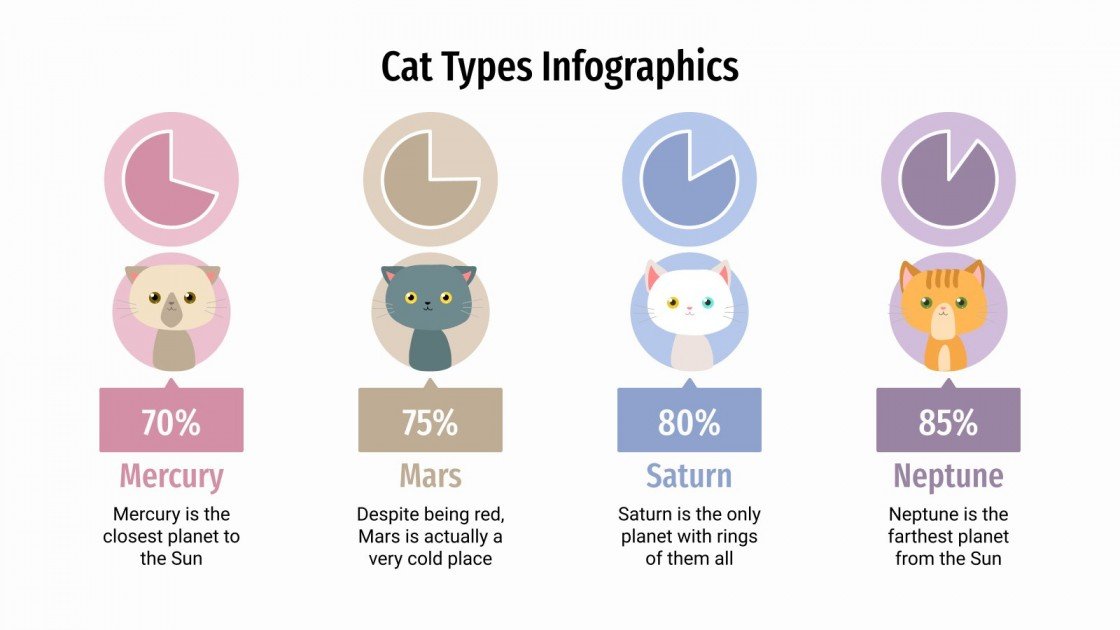 Cat Types Infographics

70%

Mercury

Mercury is the closest planet to the Sun

75%

Mars

Despite being red, Mars is actually a very cold place

80%

Saturn

Saturn is the only planet with rings of them all

85%

Neptune

Neptune is the farthest planet from the Sun