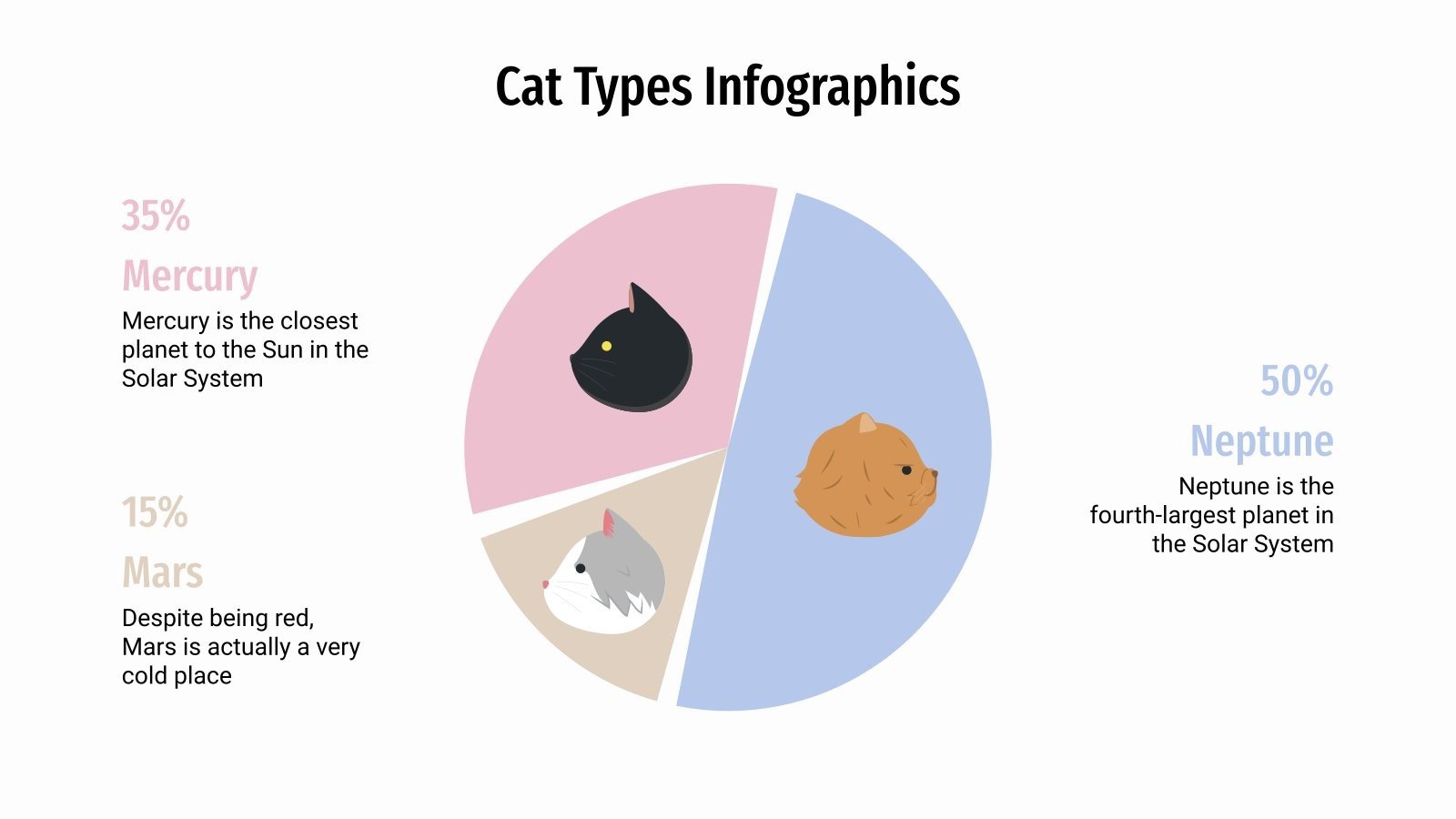 Cat Types Infographics

35%

Mercury

Mercury is the closest planet to the Sun in the Solar System

15%

Mars

Despite being red, Mars is actually a very cold place

50%

Neptune

Neptune is the fourth-largest planet in the Solar System