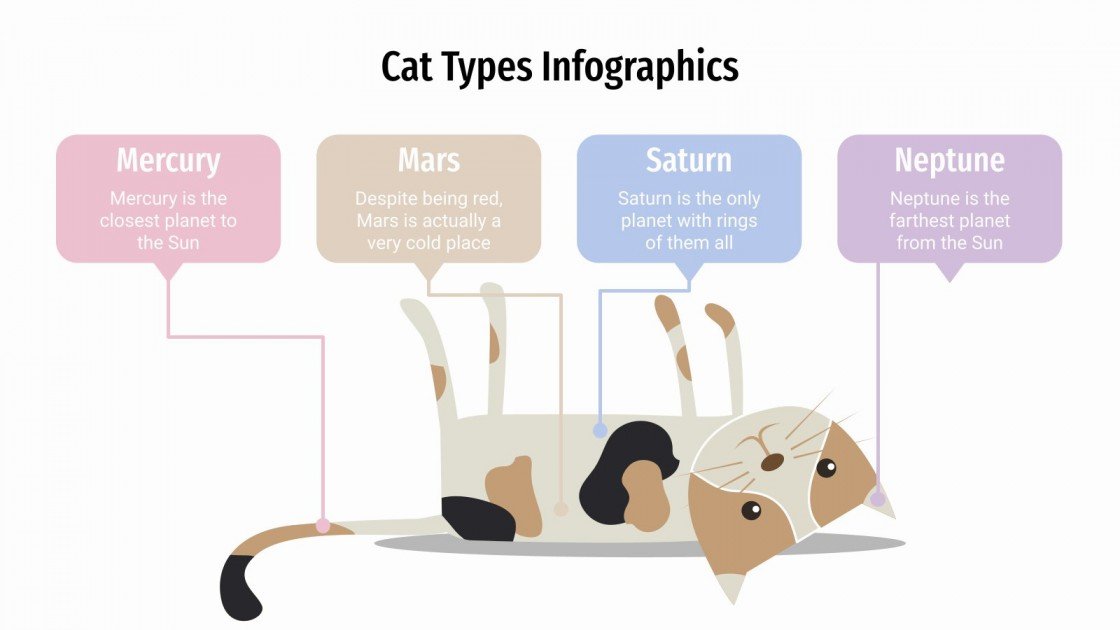 Cat Types Infographics

Mercury

Mercury is the closest planet to the Sun

Mars

Despite being red, Mars is actually a very cold place

Saturn

Saturn is the only planet with rings of them all

Neptune

Neptune is the farthest planet from the Sun