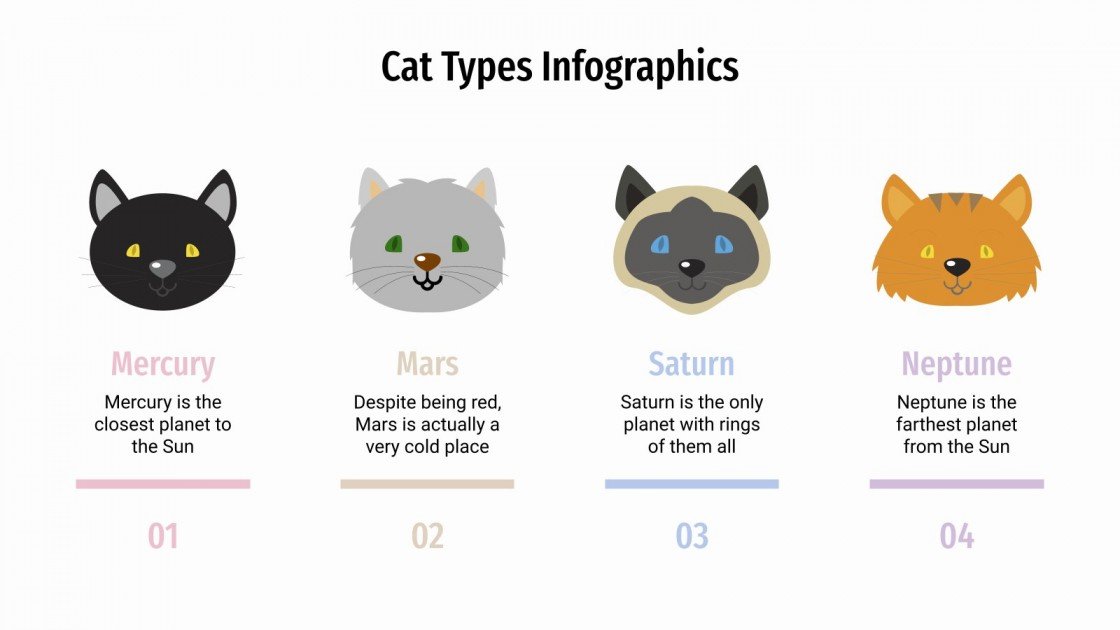 Cat Types Infographics

Mercury
Mercury is the closest planet to the Sun
01

Mars
Despite being red, Mars is actually a very cold place
02

Saturn
Saturn is the only planet with rings of them all
03

Neptune
Neptune is the farthest planet from the Sun
04