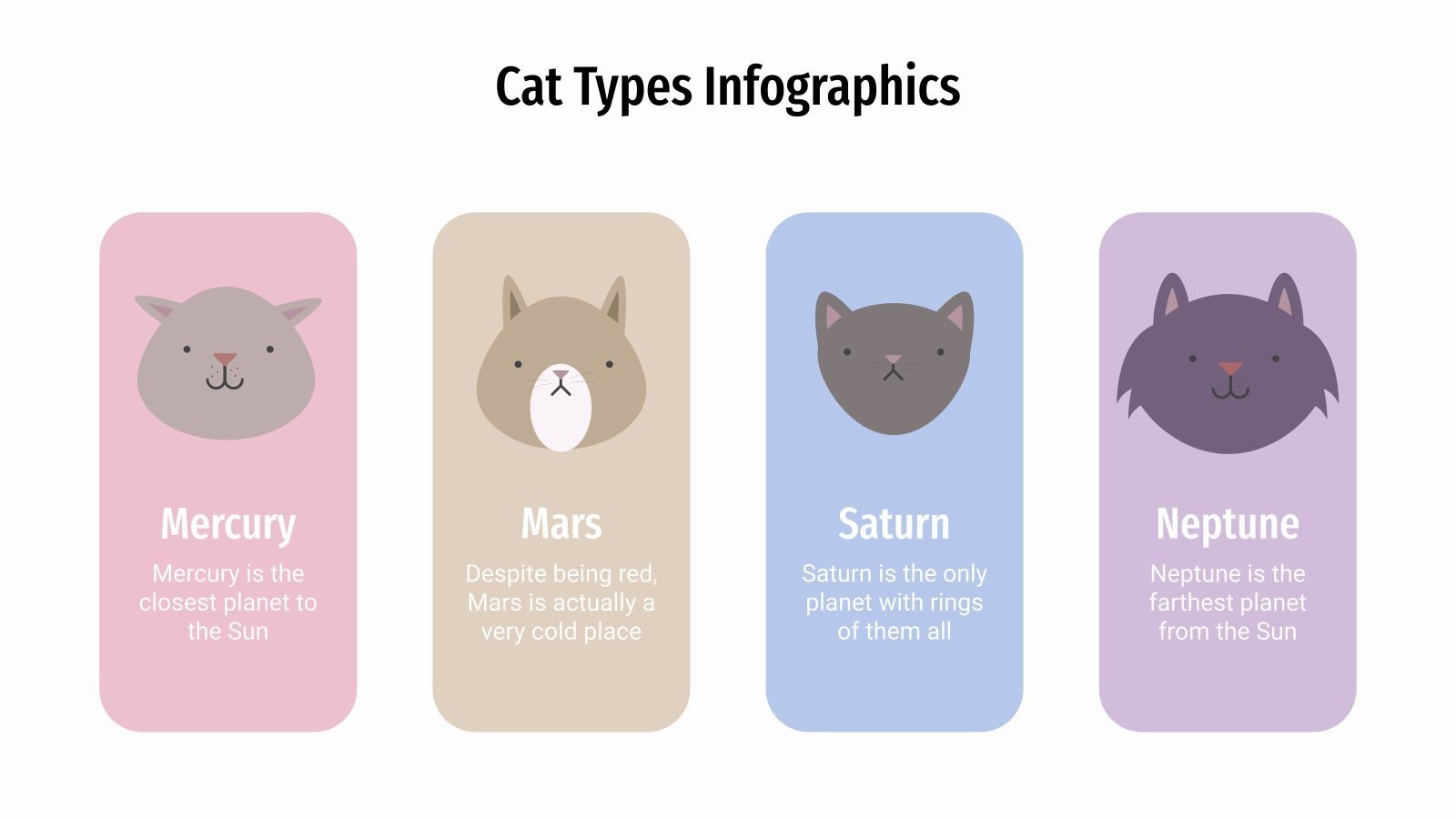 Cat Types Infographics

Mercury

Mercury is the closest planet to the Sun

Mars

Despite being red, Mars is actually a very cold place

Saturn

Saturn is the only planet with rings of them all

Neptune

Neptune is the farthest planet from the Sun