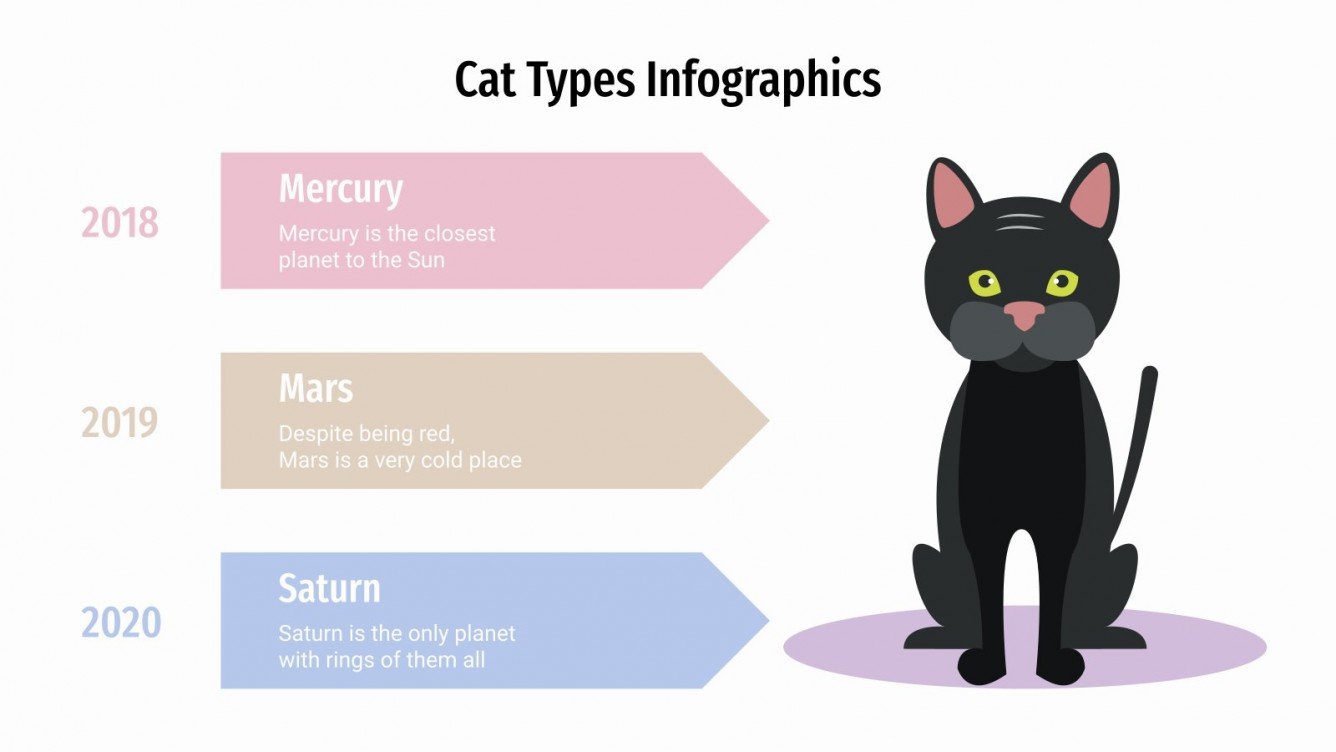 Cat Types Infographics

2018

Mercury

Mercury is the closest planet to the Sun

2019

Mars

Despite being red, Mars is a very cold place

2020

Saturn

Saturn is the only planet with rings of them all