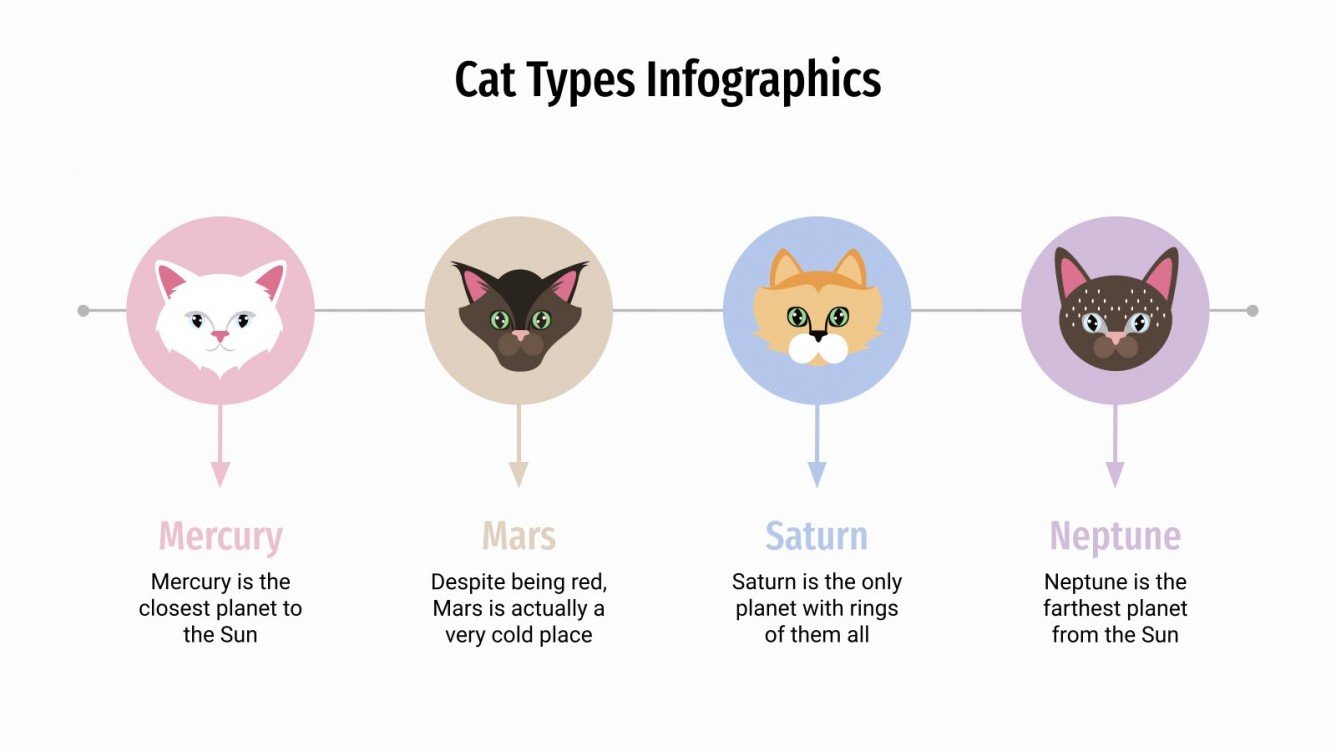 Cat Types Infographics

Mercury
Mercury is the closest planet to the Sun

Mars
Despite being red, Mars is actually a very cold place

Saturn
Saturn is the only planet with rings of them all

Neptune
Neptune is the farthest planet from the Sun