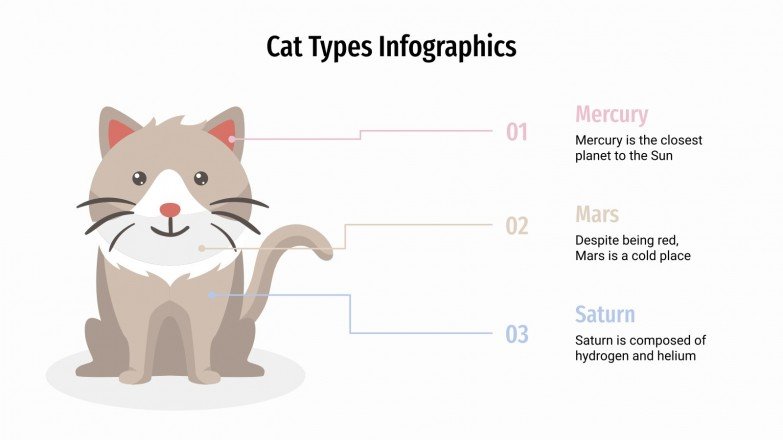 Cat Types Infographics

01

Mercury

Mercury is the closest planet to the Sun

02

Mars

Despite being red, Mars is a cold place

03

Saturn

Saturn is composed of hydrogen and helium