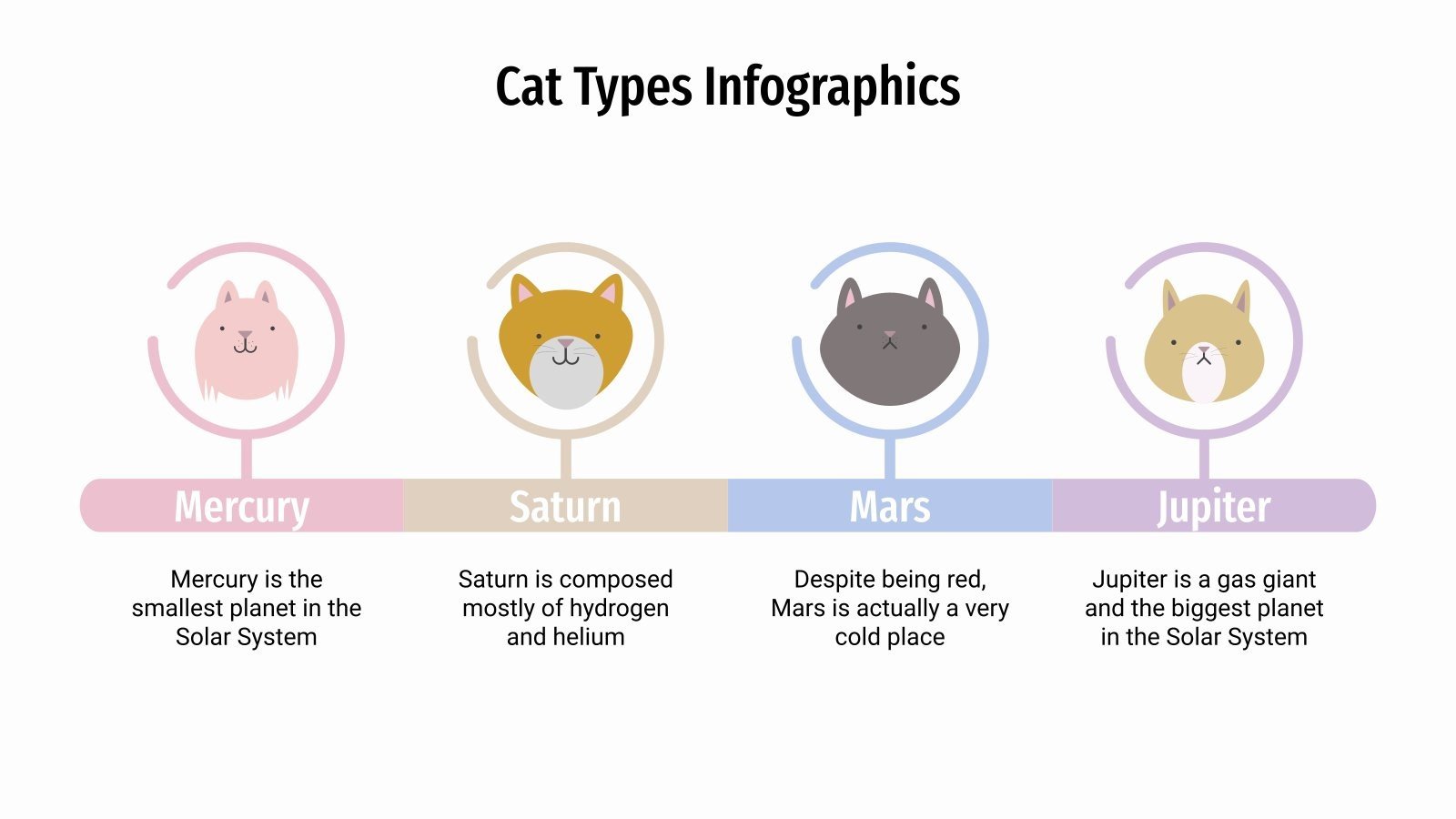 Cat Types Infographics

Mercury

Mercury is the smallest planet in the Solar System

Saturn

Saturn is composed mostly of hydrogen and helium

Mars

Despite being red, Mars is actually a very cold place

Jupiter

Jupiter is a gas giant and the biggest planet in the Solar System