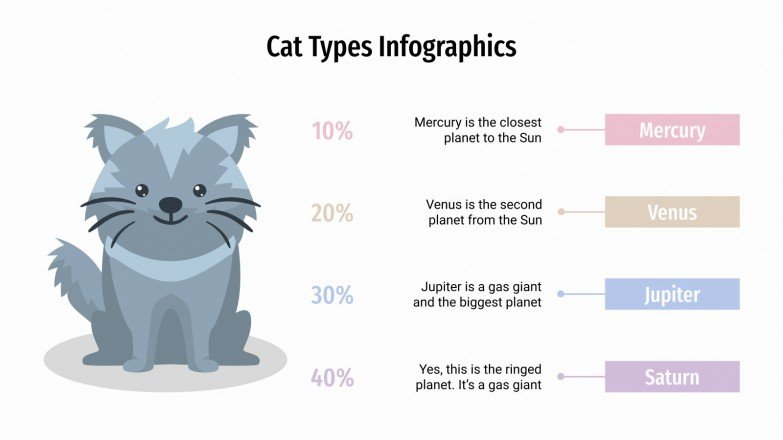 Cat Types Infographics

10%

Mercury is the closest planet to the Sun

Mercury

20%

Venus is the second planet from the Sun

Venus

30%

Jupiter is a gas giant and the biggest planet

Jupiter

40%

Yes, this is the ringed planet. It's a gas giant

Saturn