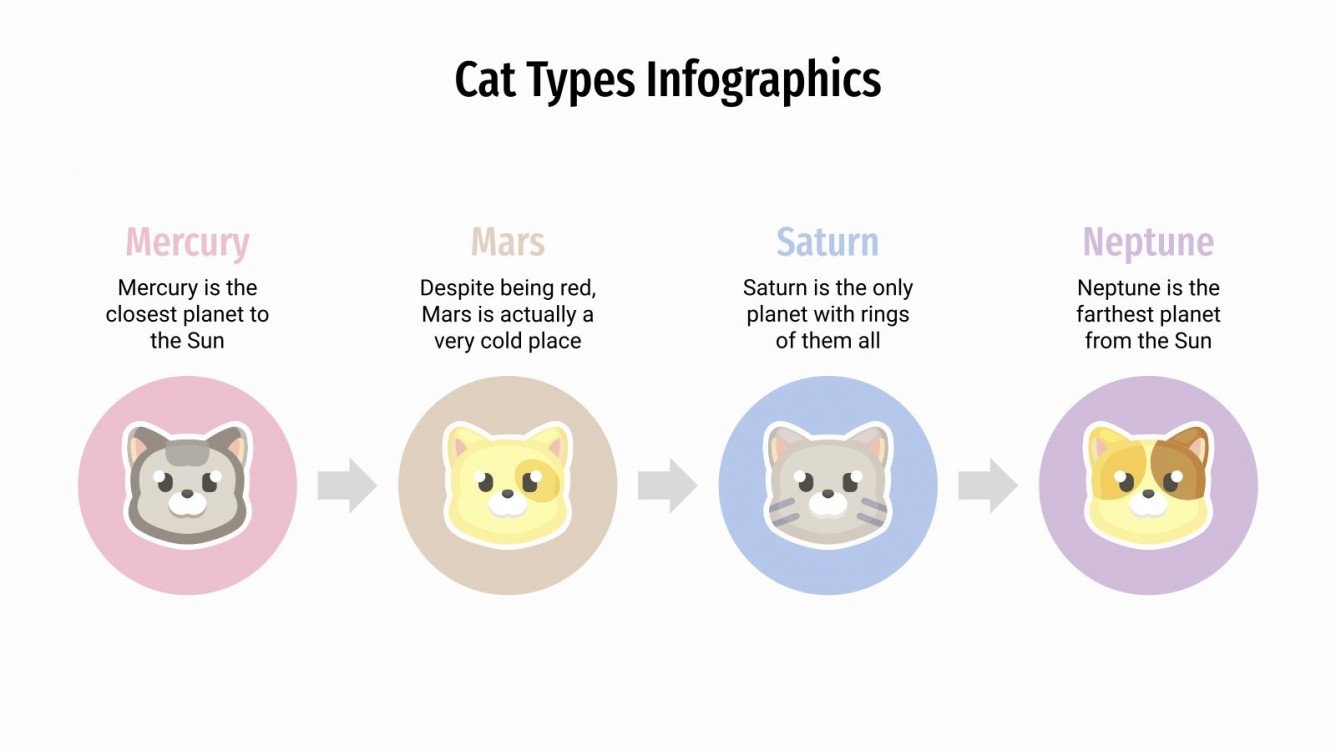 Cat Types Infographics

Mercury

Mercury is the closest planet to the Sun

Mars

Despite being red, Mars is actually a very cold place

Saturn

Saturn is the only planet with rings of them all

Neptune

Neptune is the farthest planet from the Sun