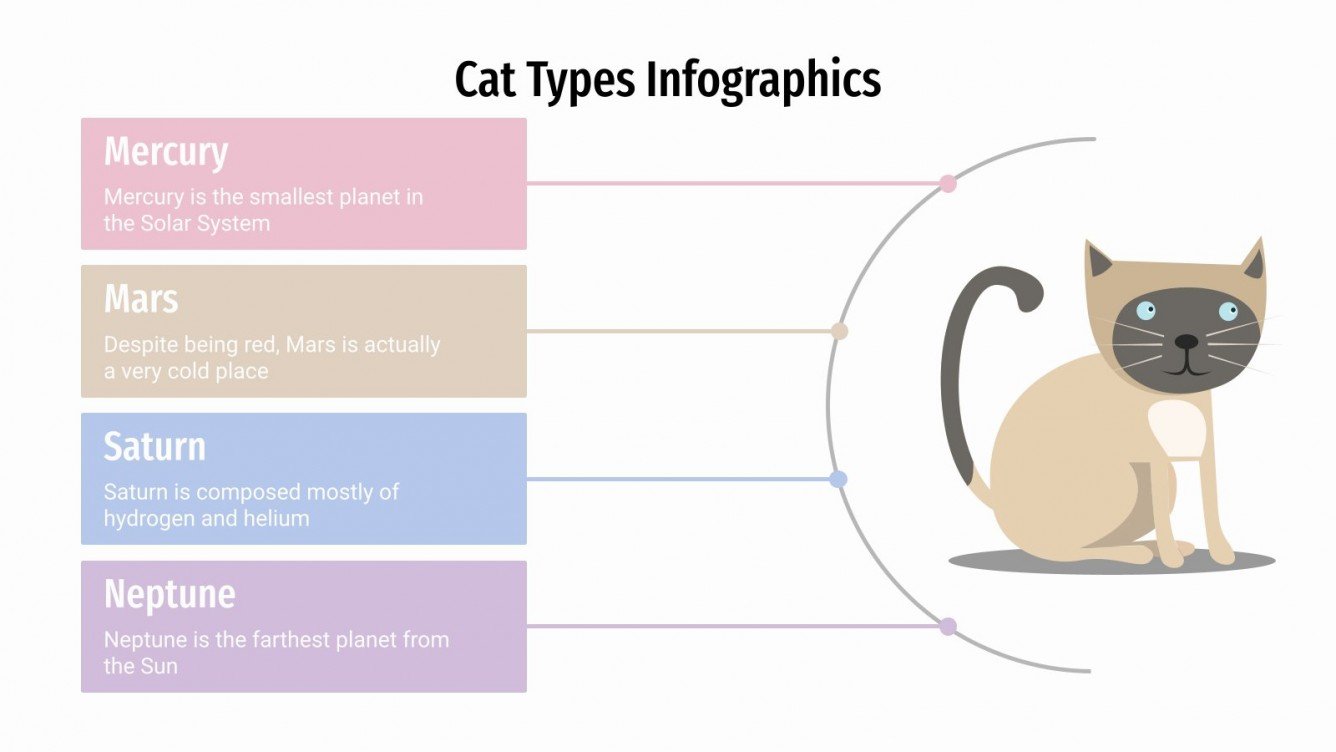 Cat Types Infographics

Mercury

Mercury is the smallest planet in the Solar System

Mars

Despite being red, Mars is actually a very cold place

Saturn

Saturn is composed mostly of hydrogen and helium

Neptune

Neptune is the farthest planet from the Sun